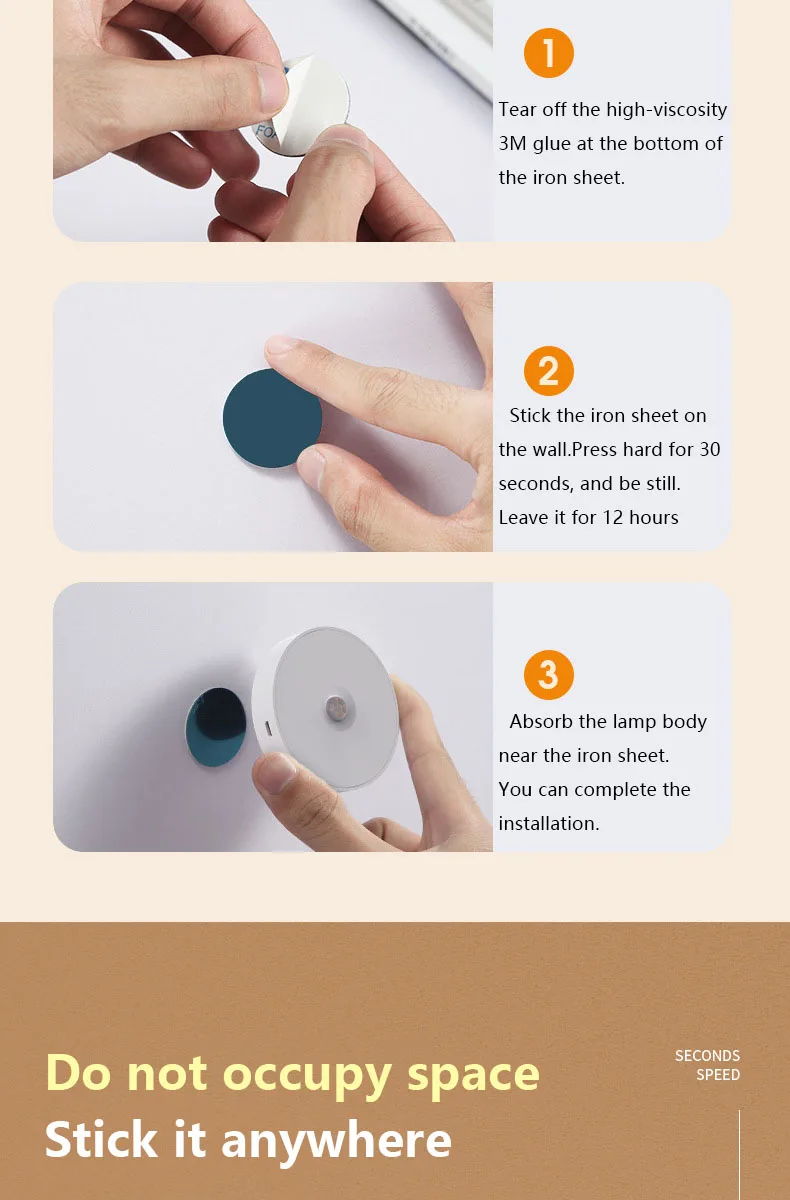 1

Tear off the high-viscosity 3M glue at the bottom of the iron sheet.

2

Stick the iron sheet on the wall.Press hard for 30 seconds, and be still. Leave it for 12 hours

3

Absorb the lamp body near the iron sheet. You can complete the installation.

Do not occupy space

Stick it anywhere

SECONDS
SPEED