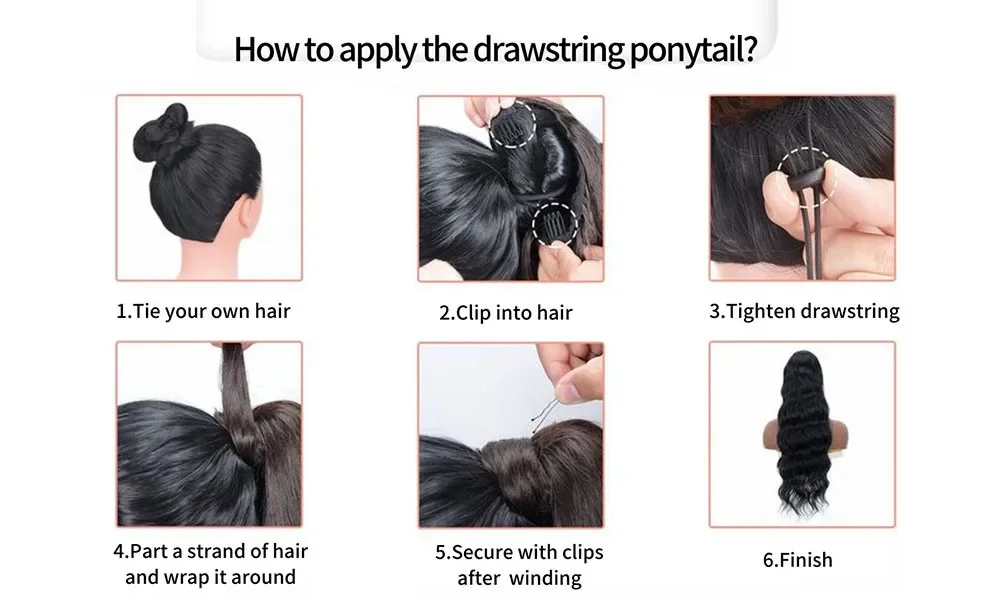 How to apply the drawstring ponytail?

1.Tie your own hair

2.Clip into hair

3.Tighten drawstring

4.Part a strand of hair and wrap it around

5.Secure with clips after winding

6.Finish