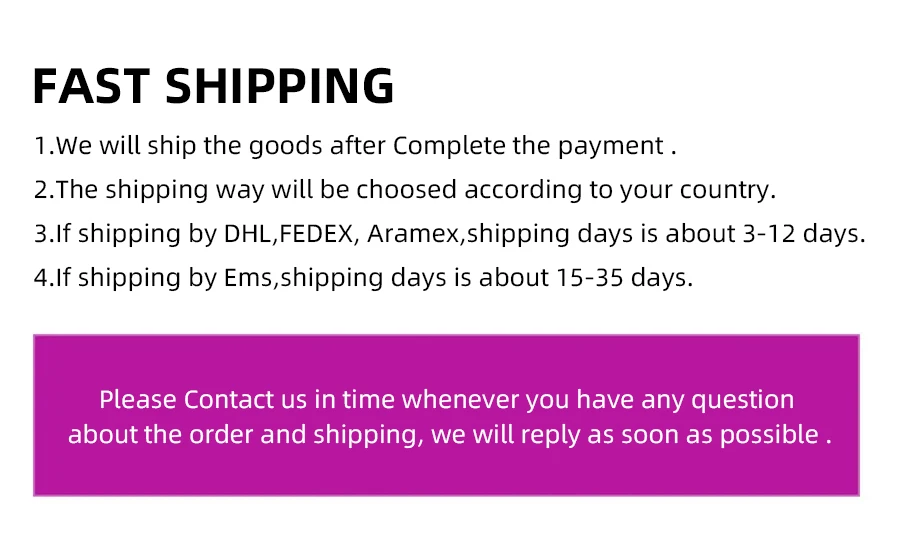 FAST SHIPPING

1.We will ship the goods after Complete the payment .

2.The shipping way will be choosed according to your country.

3.If shipping by DHL,FEDEX, Aramex,shipping days is about 3-12 days.

4.If shipping by Ems,shipping days is about 15-35 days.

Please Contact us in time whenever you have any question about the order and shipping, we will reply as soon as possible .