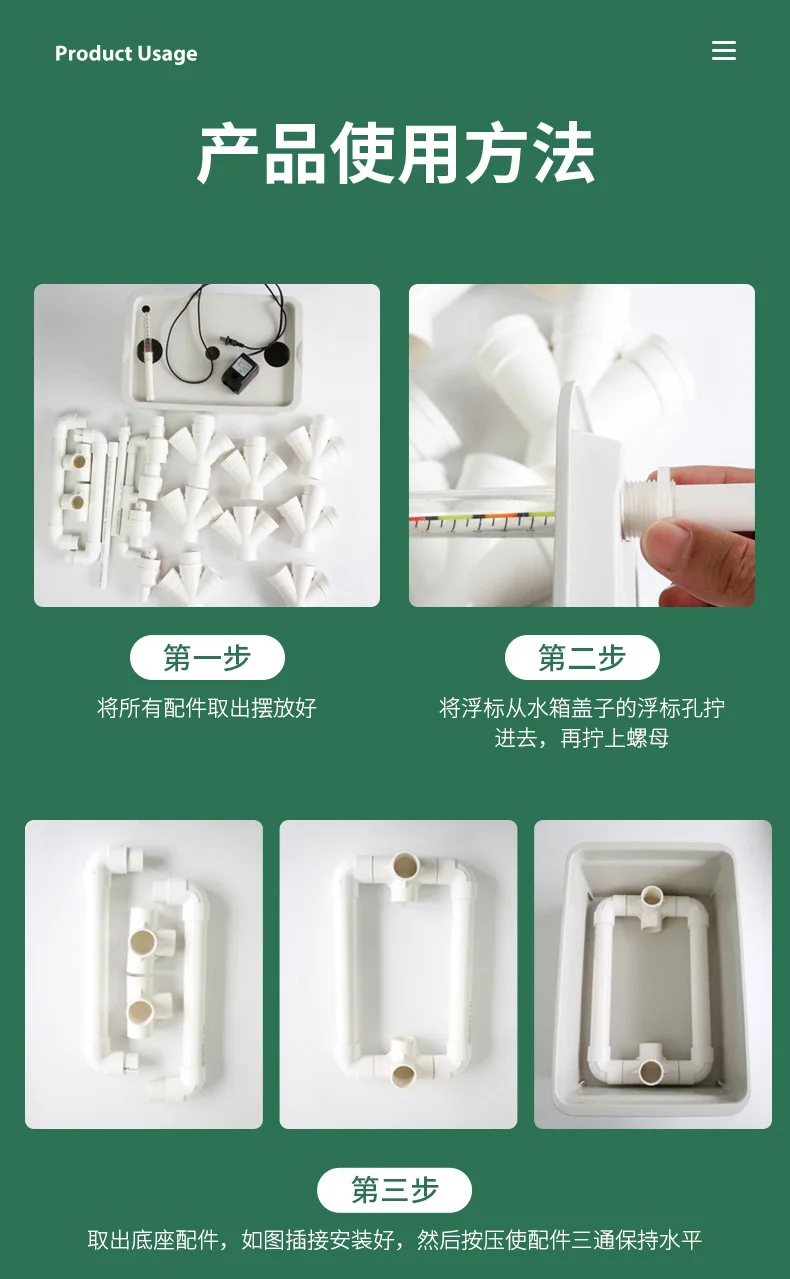 Product Usage

产品使用方法

第一步

将所有配件取出摆放好

第二步

将浮标从水箱盖子的浮标孔拧进去，再拧上螺母

第三步

取出底座配件，如图插接安装好，然后按压使配件三通保持水平