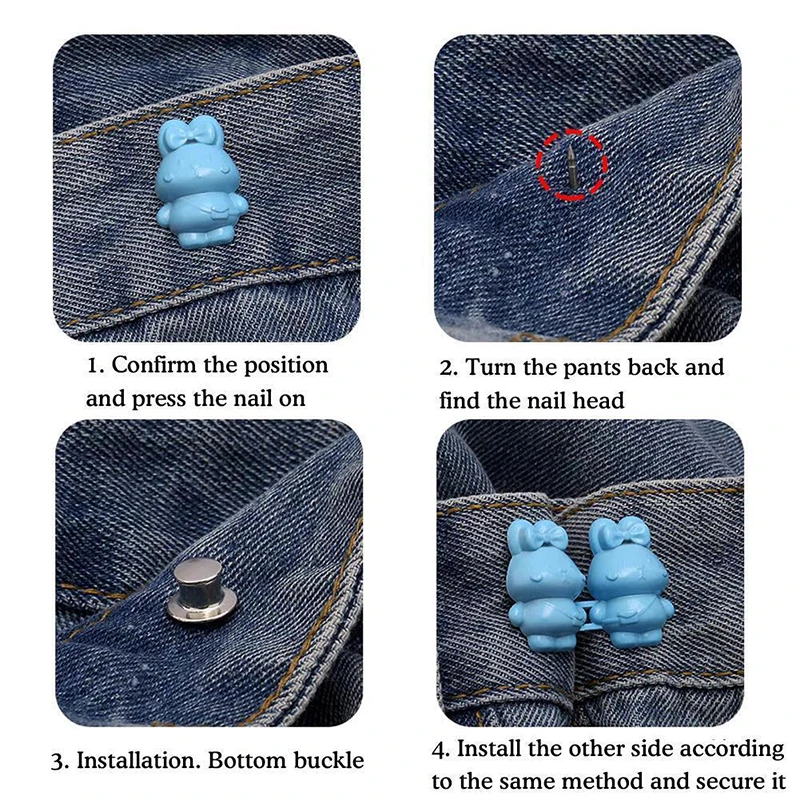 1. Confirm the position and press the nail on

2. Turn the pants back and find the nail head

3. Installation. Bottom buckle

4. Install the other side according to the same method and secure it