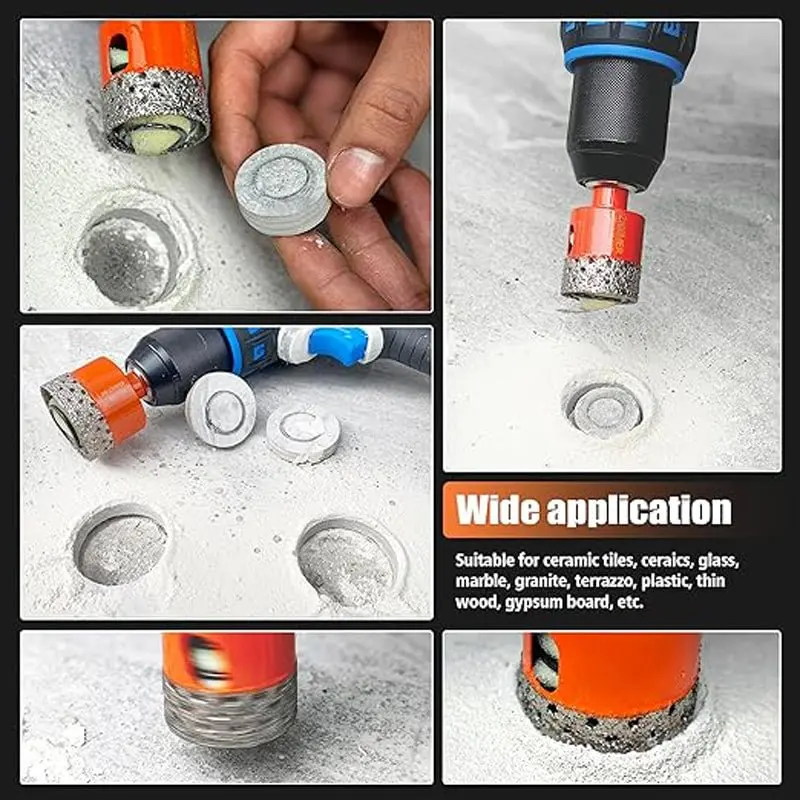 Wide application

Suitable for ceramic tiles, ceraics, glass, marble, granite, terrazzo, plastic, thin wood, gypsum board, etc.