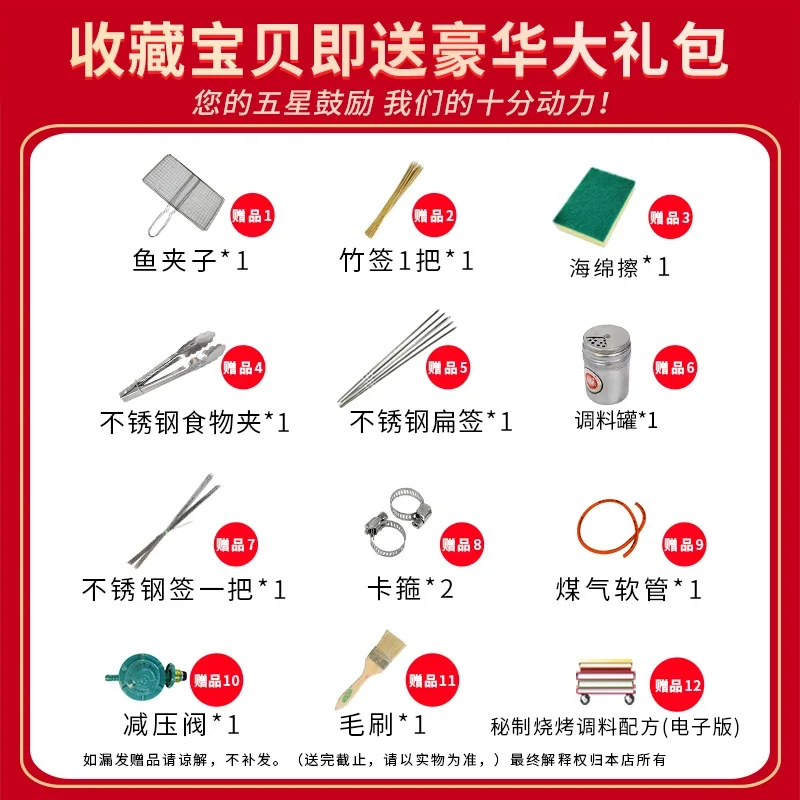 收藏宝贝即送豪华大礼包
您的五星鼓励 我们的十分动力！

赠品1
鱼夹子*1

赠品2
竹签1把*1

赠品3
海绵擦*1

赠品4
不锈钢食物夹*1

赠品5
不锈钢扁签*1

赠品6
调料罐*1

赠品7
不锈钢签一把*1

赠品8
卡箍*2

赠品9
煤气软管*1

赠品10
减压阀*1

赠品11
毛刷*1

赠品12
秘制烧烤调料配方(电子版)

如漏发赠品请谅解，不补发。（送完截止，请以实物为准，）最终解释权归本店所有