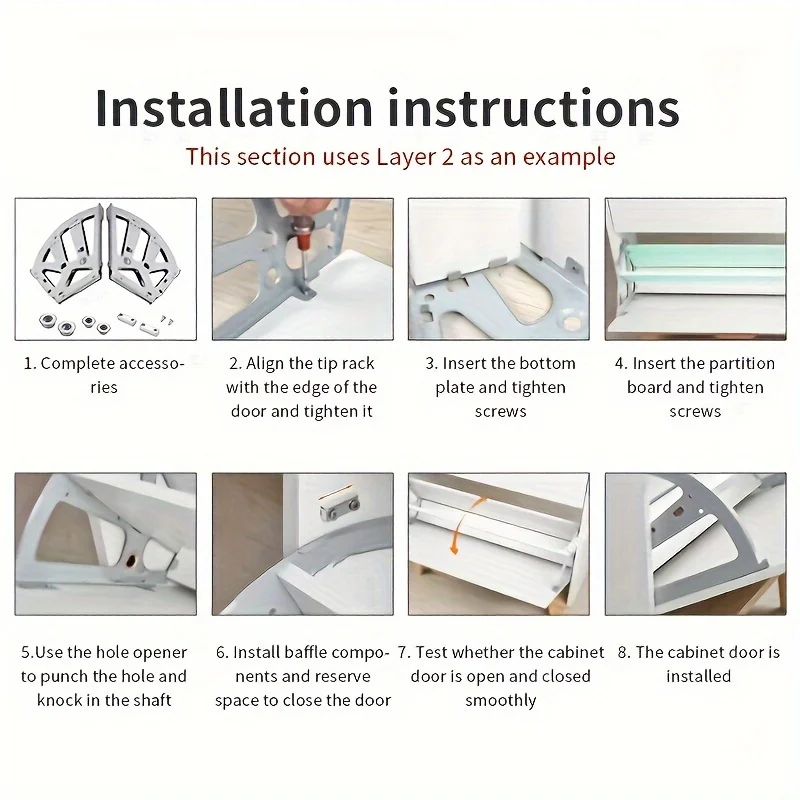 Installation instructions
This section uses Layer 2 as an example

1. Complete accessories

2. Align the tip rack with the edge of the door and tighten it

3. Insert the bottom plate and tighten screws

4. Insert the partition board and tighten screws

5.Use the hole opener to punch the hole and knock in the shaft

6. Install baffle components and reserve space to close the door

7. Test whether the cabinet door is open and closed smoothly

8. The cabinet door is installed