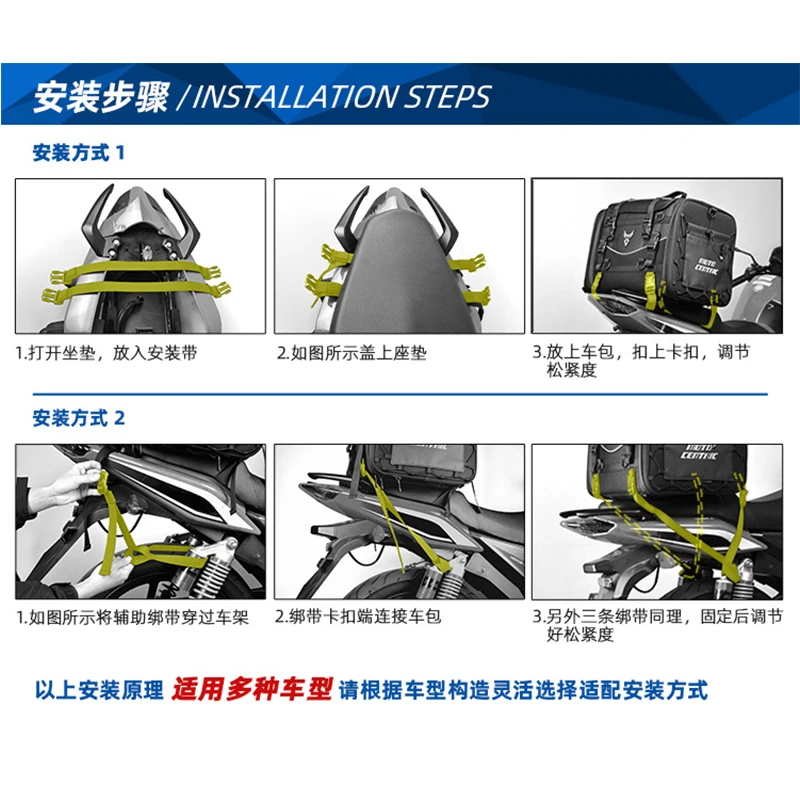 安装步骤 / INSTALLATION STEPS

安装方式 1

MOTO CENTRIC

1.打开坐垫，放入安装带

2.如图所示盖上座垫

3.放上车包，扣上卡扣，调节松紧度

安装方式 2

MOTO CENTRIC

1.如图所示将辅助绑带穿过车架

2.绑带卡扣端连接车包

3.另外三条绑带同理，固定后调节好松紧度

以上安装原理 适用多种车型 请根据车型构造灵活选择适配安装方式