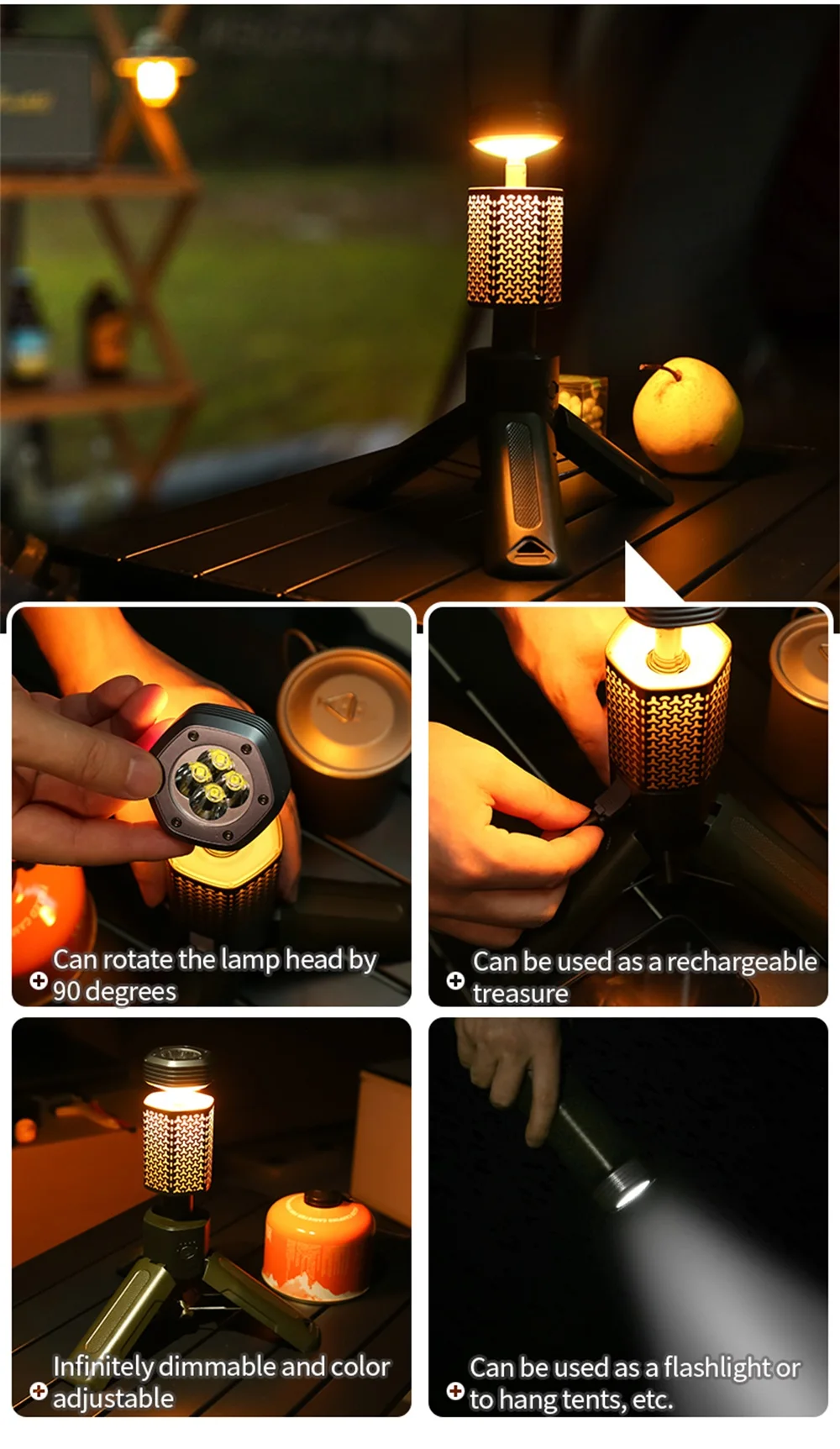 Can rotate the lamp head by 90 degrees

Can be used as a rechargeable treasure

Infinitely dimmable and color adjustable

Can be used as a flashlight or to hang tents, etc.