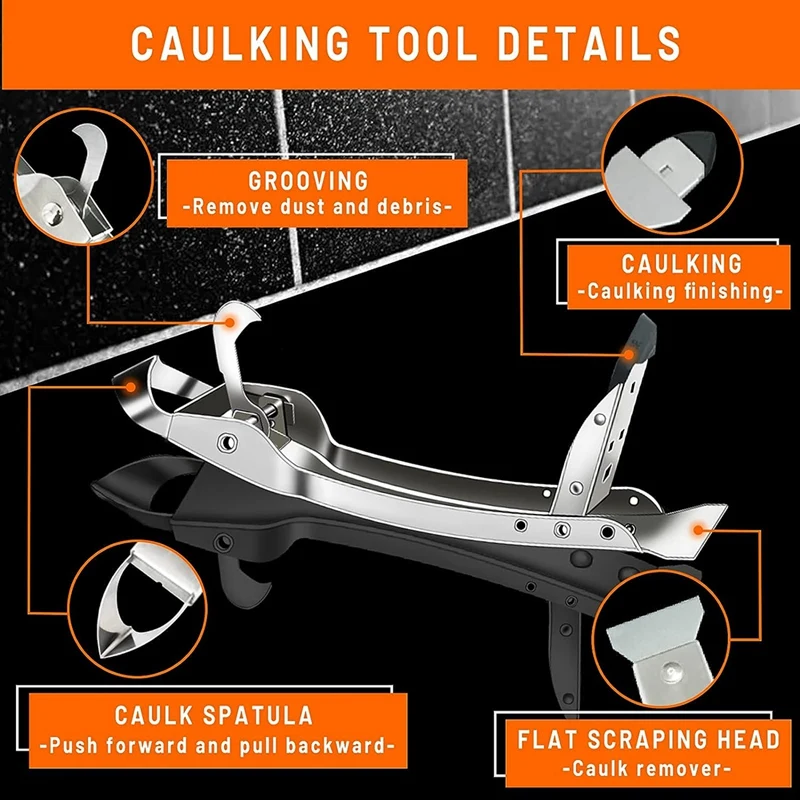 CAULKING TOOL DETAILS

GROOVING
-Remove dust and debris-

CAULKING
-Caulking finishing-

CAULK SPATULA
-Push forward and pull backward-

FLAT SCRAPING HEAD
-Caulk remover-