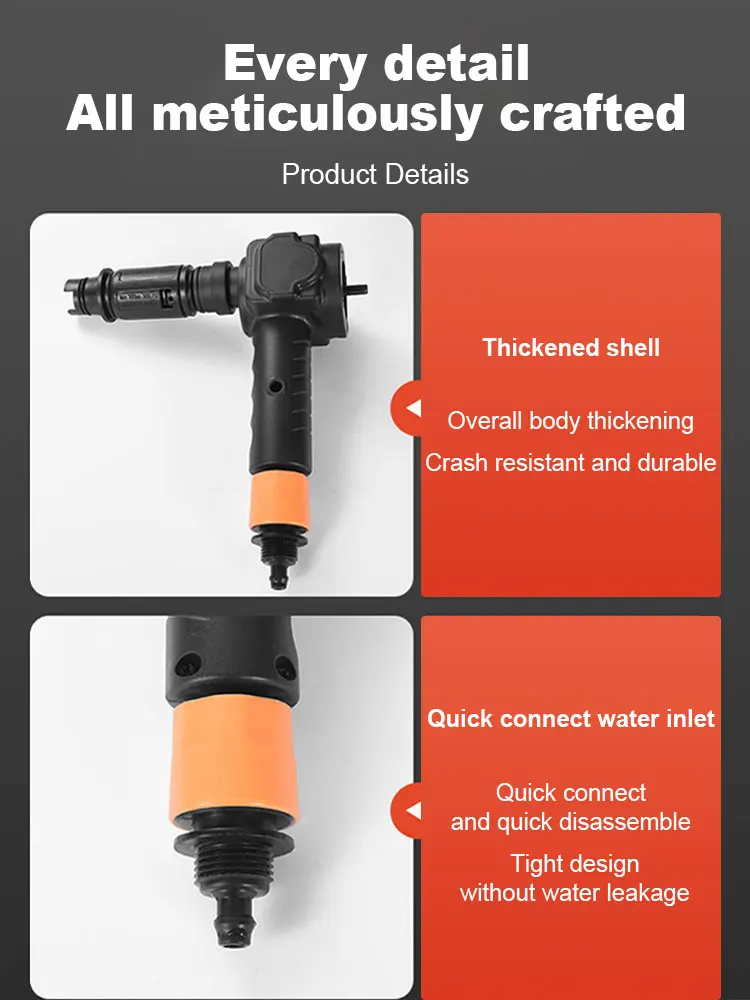 Every detail
All meticulously crafted

Product Details

Thickened shell

Overall body thickening

Crash resistant and durable

Quick connect water inlet

Quick connect
and quick disassemble

Tight design
without water leakage