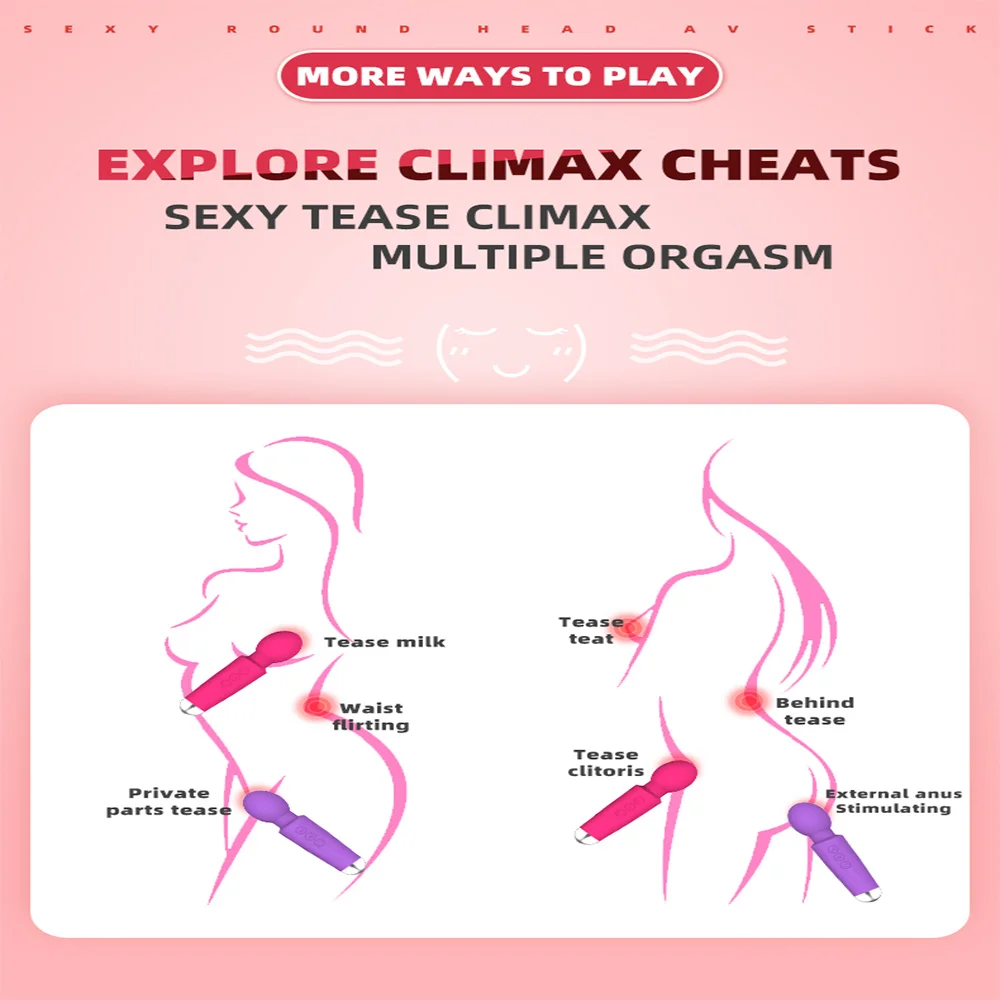 SEXY ROUND HEAD AV STICK

MORE WAYS TO PLAY

EXPLORE CLIMAX CHEATS

SEXY TEASE CLIMAX
MULTIPLE ORGASM

Tease milk

Waist flirting

Private parts tease

Tease teat

Behind tease

Tease clitoris

External anus Stimulating