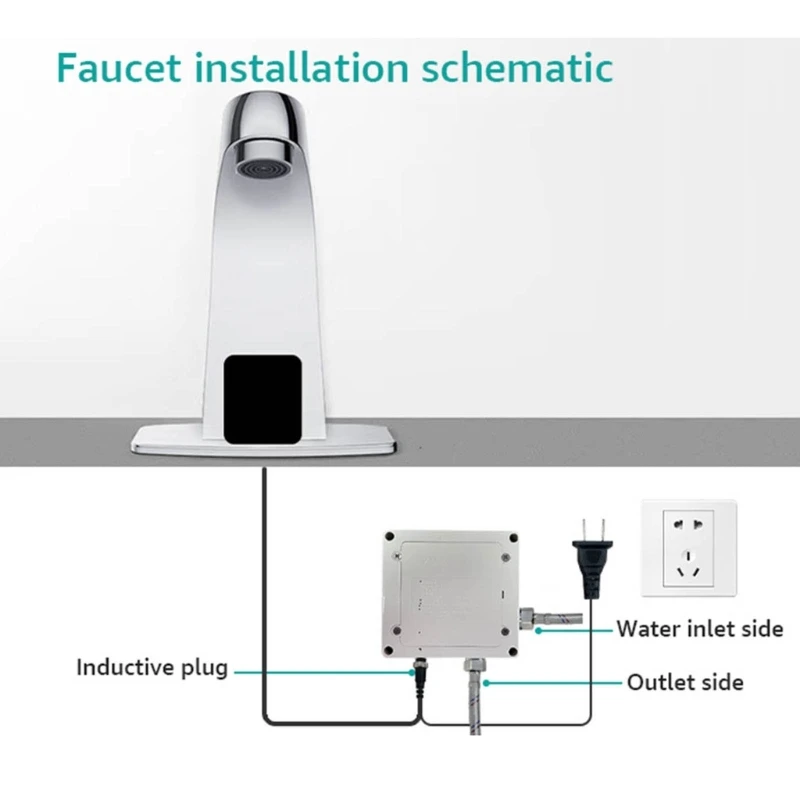 Faucet installation schematic

Water inlet side

Inductive plug

Outlet side