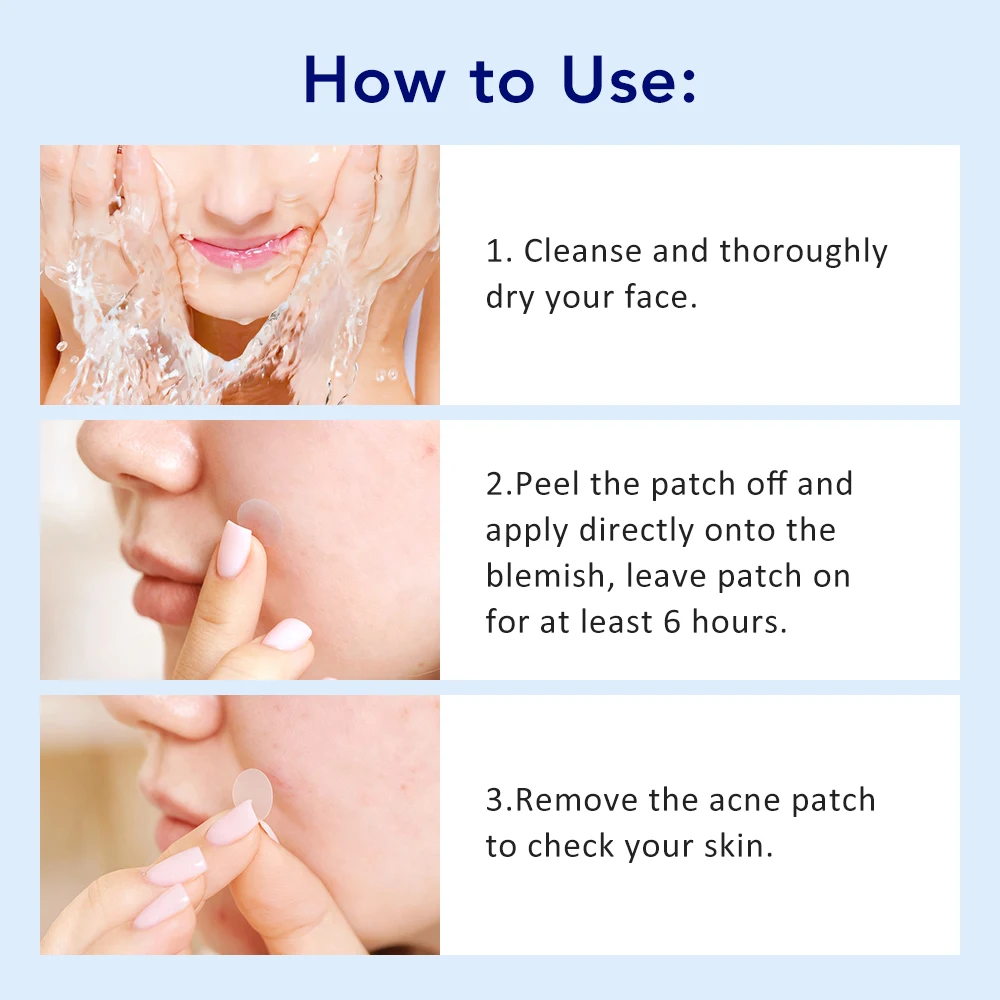 How to Use:

1. Cleanse and thoroughly dry your face.

2.Peel the patch off and apply directly onto the blemish, leave patch on for at least 6 hours.

3.Remove the acne patch to check your skin.