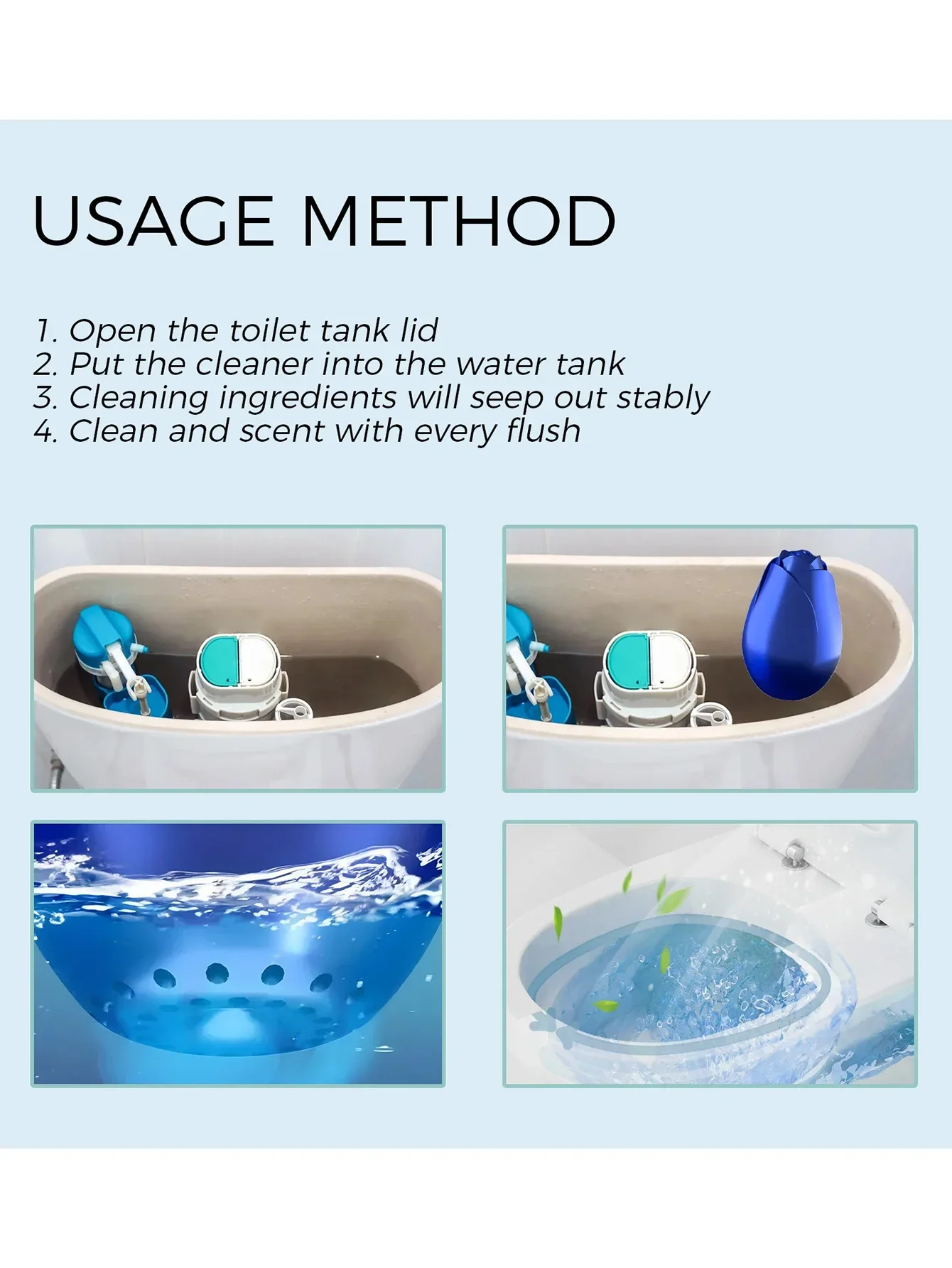 USAGE METHOD

1. Open the toilet tank lid
2. Put the cleaner into the water tank
3. Cleaning ingredients will seep out stably
4. Clean and scent with every flush