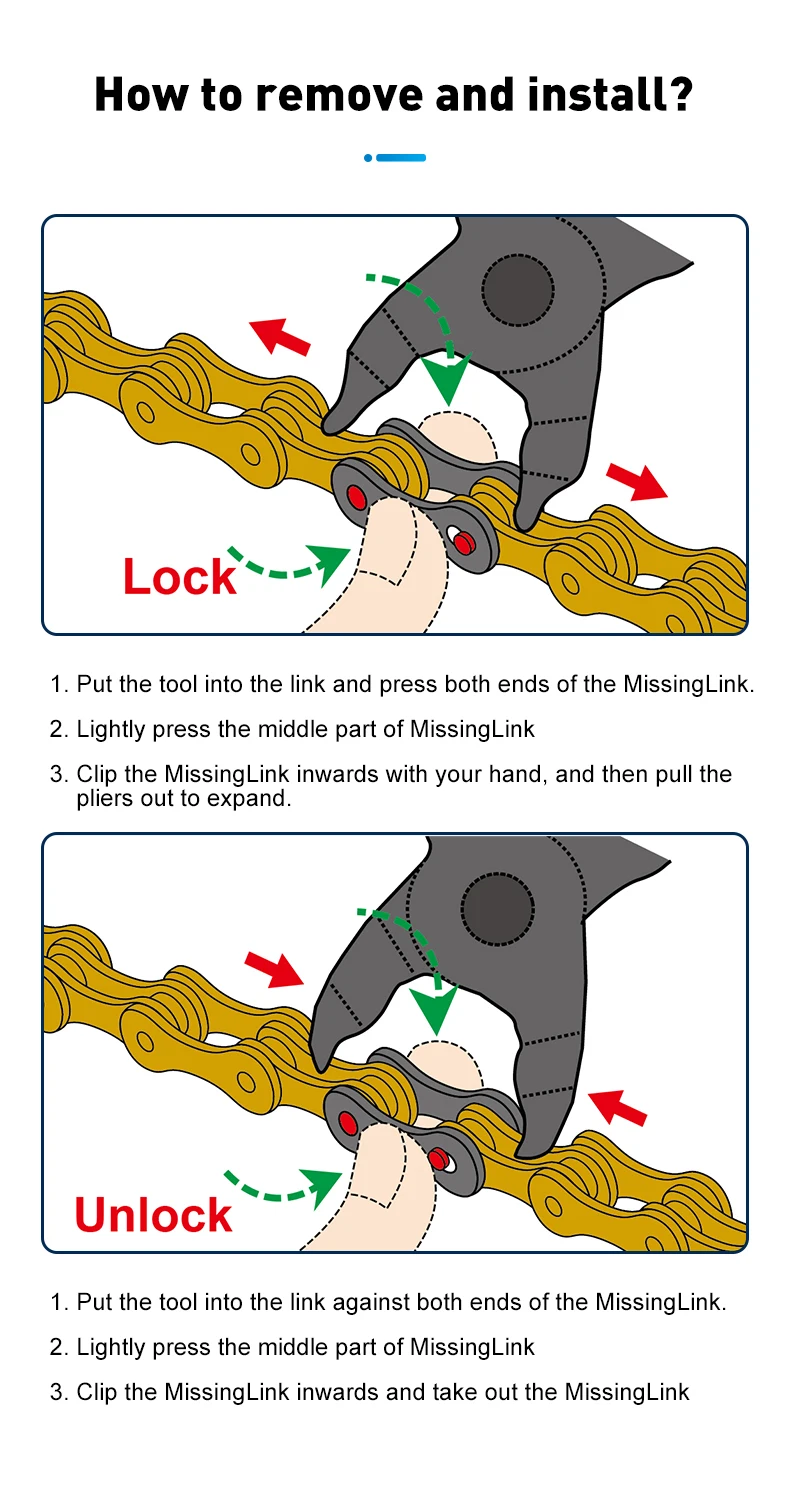 How to remove and install?

Lock

1. Put the tool into the link and press both ends of the MissingLink.

2. Lightly press the middle part of MissingLink

3. Clip the MissingLink inwards with your hand, and then pull the pliers out to expand.

Unlock

1. Put the tool into the link against both ends of the MissingLink.

2. Lightly press the middle part of MissingLink

3. Clip the MissingLink inwards and take out the MissingLink