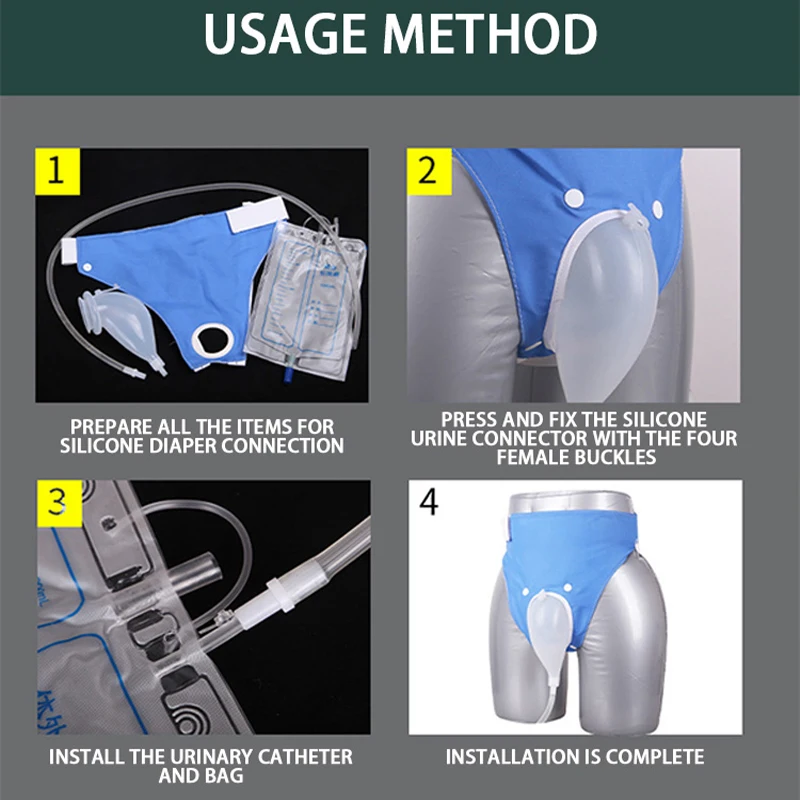 USAGE METHOD

1

PREPARE ALL THE ITEMS FOR SILICONE DIAPER CONNECTION

2

PRESS AND FIX THE SILICONE URINE CONNECTOR WITH THE FOUR FEMALE BUCKLES

3

INSTALL THE URINARY CATHETER AND BAG

4

INSTALLATION IS COMPLETE