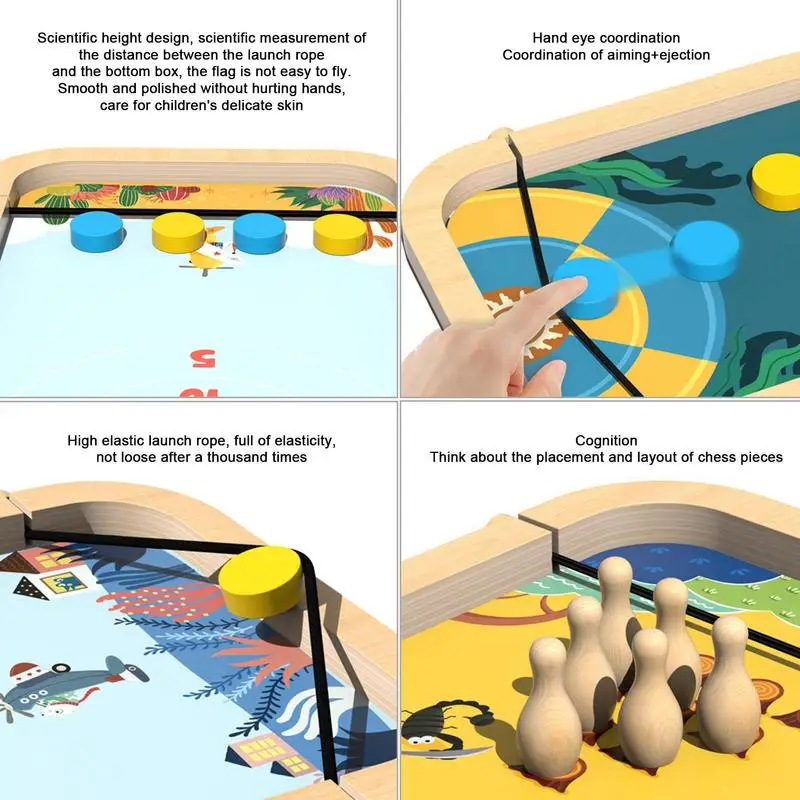 Scientific height design, scientific measurement of the distance between the launch rope and the bottom box, the flag is not easy to fly. Smooth and polished without hurting hands, care for children's delicate skin

5

Hand eye coordination
Coordination of aiming+ejection

High elastic launch rope, full of elasticity, not loose after a thousand times

Cognition
Think about the placement and layout of chess pieces