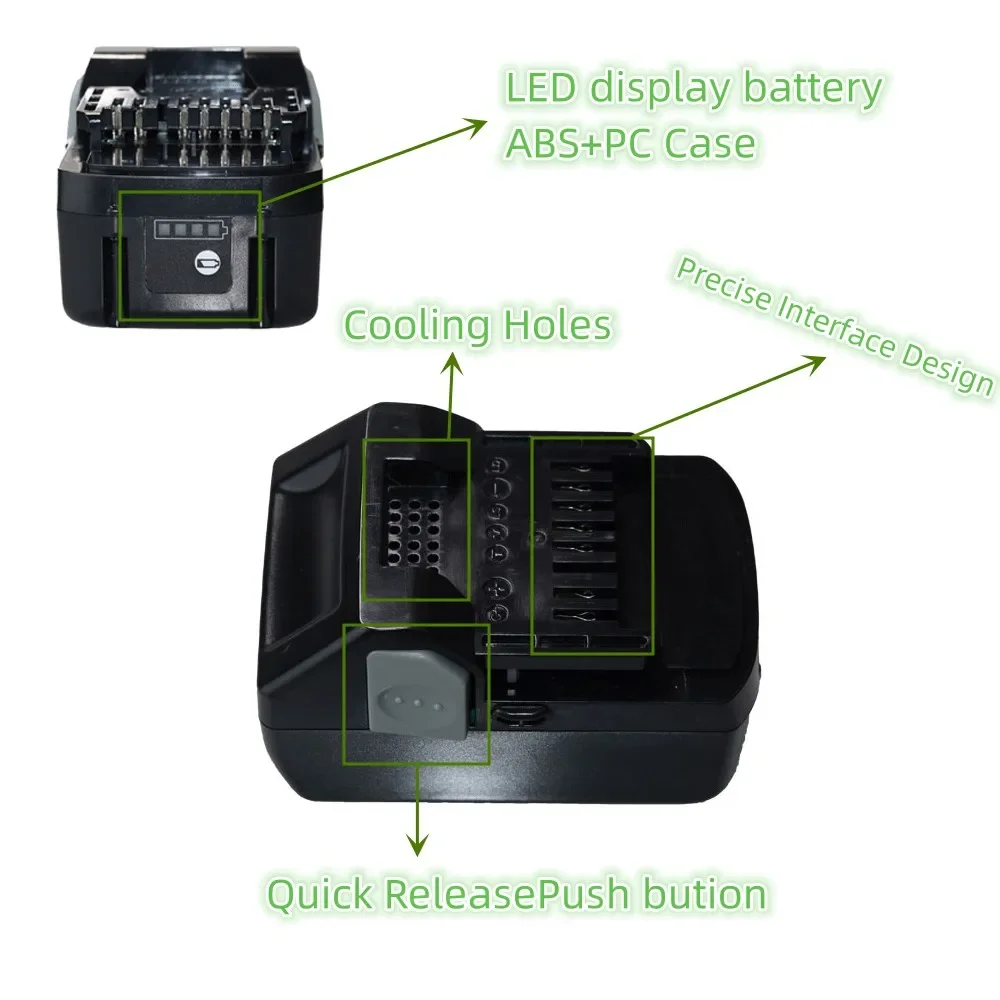 LED display battery
ABS+PC Case

Precise Interface Design

Cooling Holes

Quick ReleasePush bution