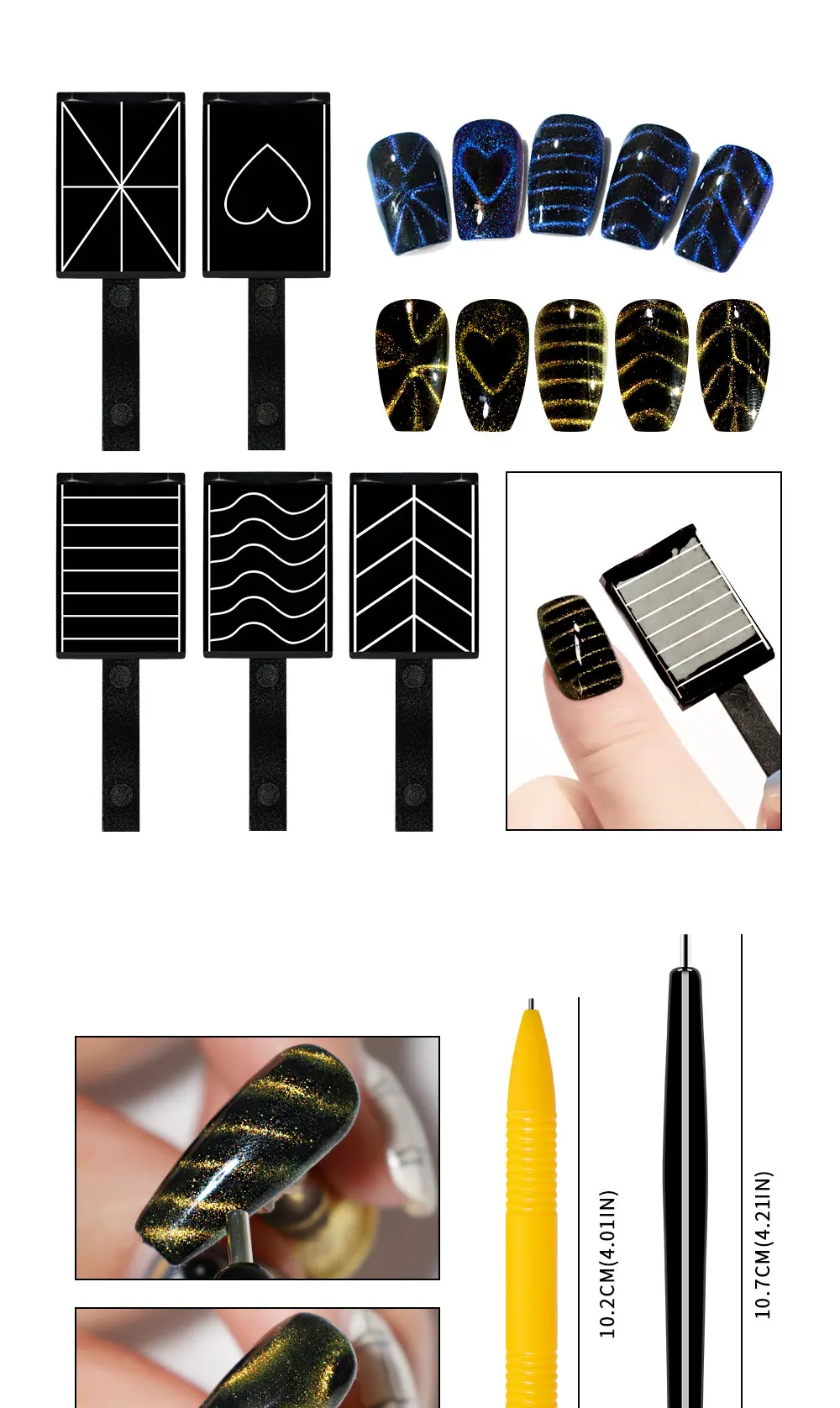 10.2CM(4.01IN)

10.7CM(4.21IN)