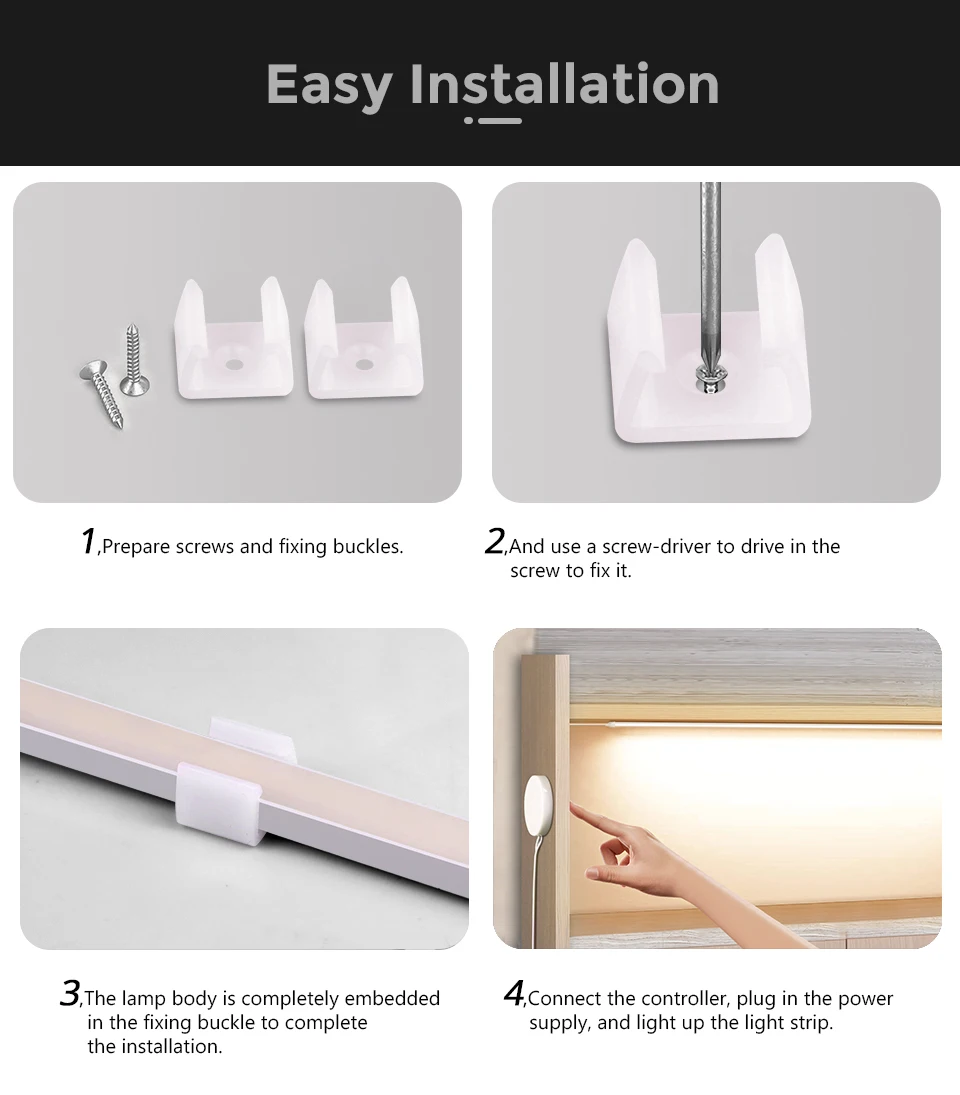 Easy Installation

1,Prepare screws and fixing buckles.

2,And use a screw-driver to drive in the screw to fix it.

3,The lamp body is completely embedded in the fixing buckle to complete the installation.

4,Connect the controller, plug in the power supply, and light up the light strip.