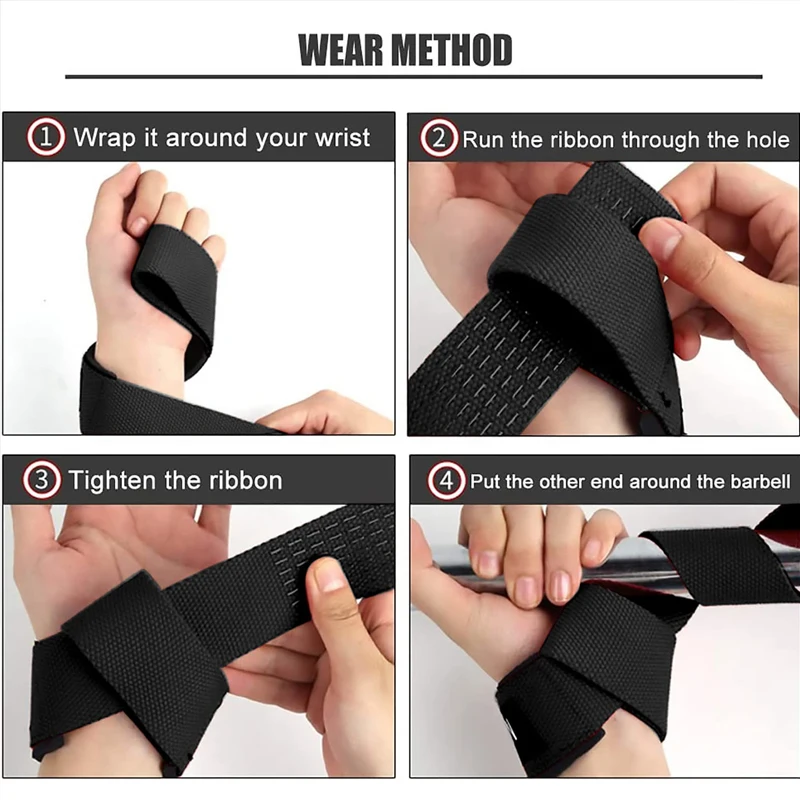 WEAR METHOD

1 Wrap it around your wrist

2 Run the ribbon through the hole

3 Tighten the ribbon

4 Put the other end around the barbell