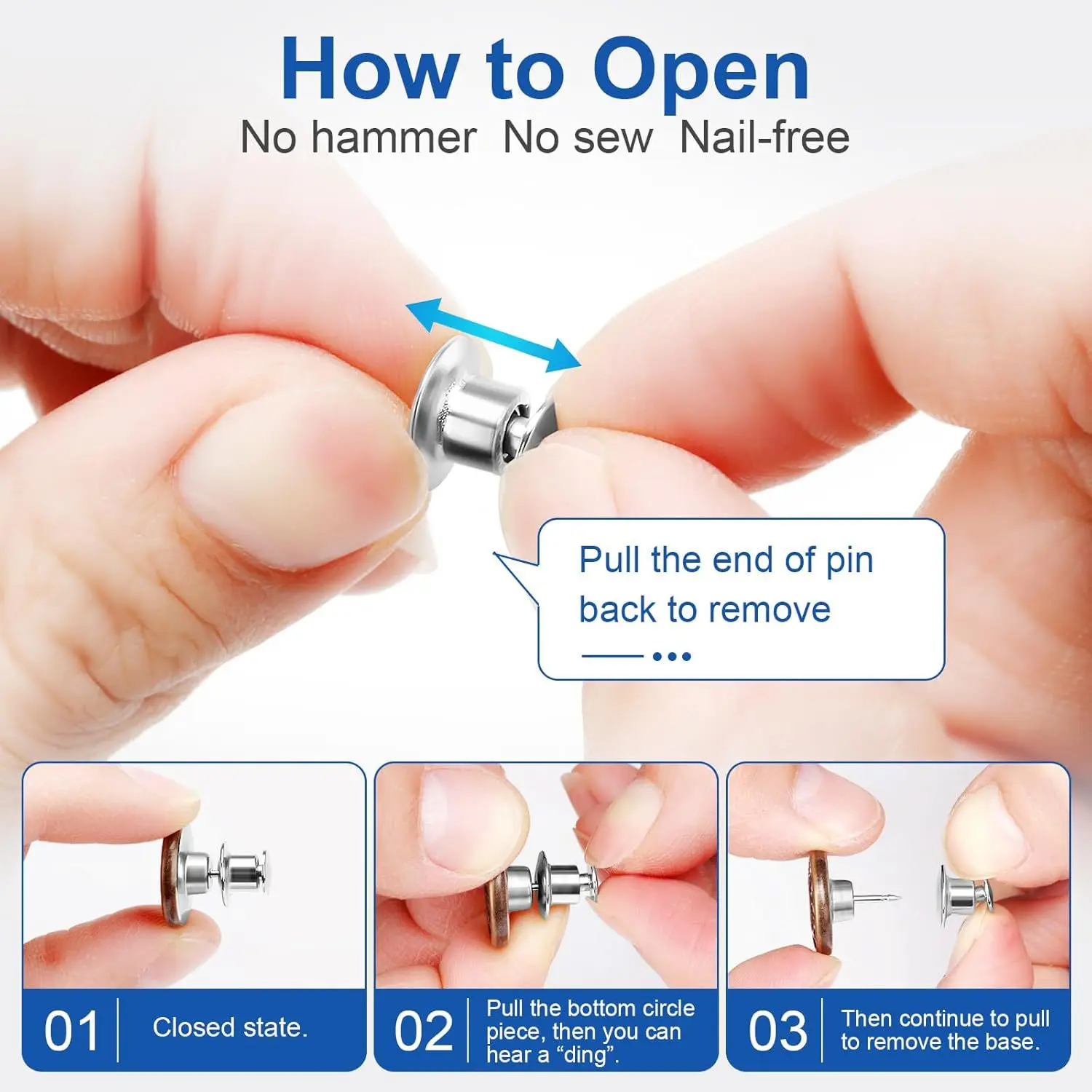 How to Open

No hammer No sew Nail-free

Pull the end of pin back to remove

01 Closed state.

02 Pull the bottom circle piece, then you can hear a “ding”.

03 Then continue to pull to remove the base.