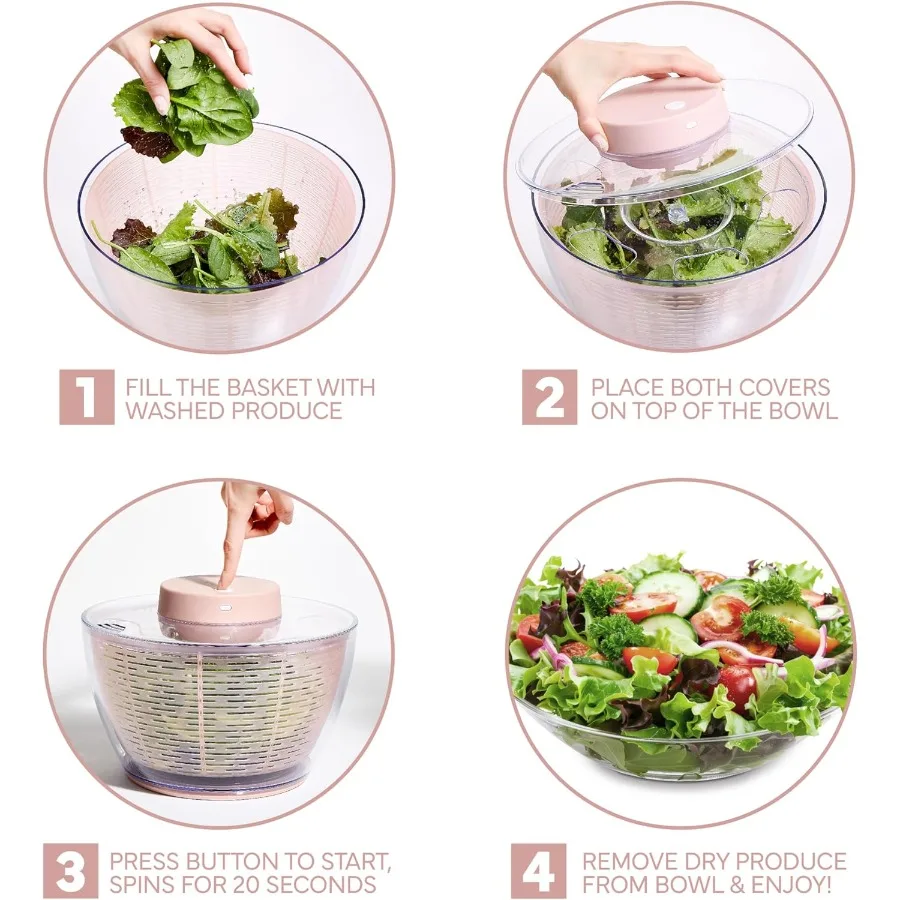 1 FILL THE BASKET WITH WASHED PRODUCE

2 PLACE BOTH COVERS ON TOP OF THE BOWL

3 PRESS BUTTON TO START, SPINS FOR 20 SECONDS

4 REMOVE DRY PRODUCE FROM BOWL & ENJOY!