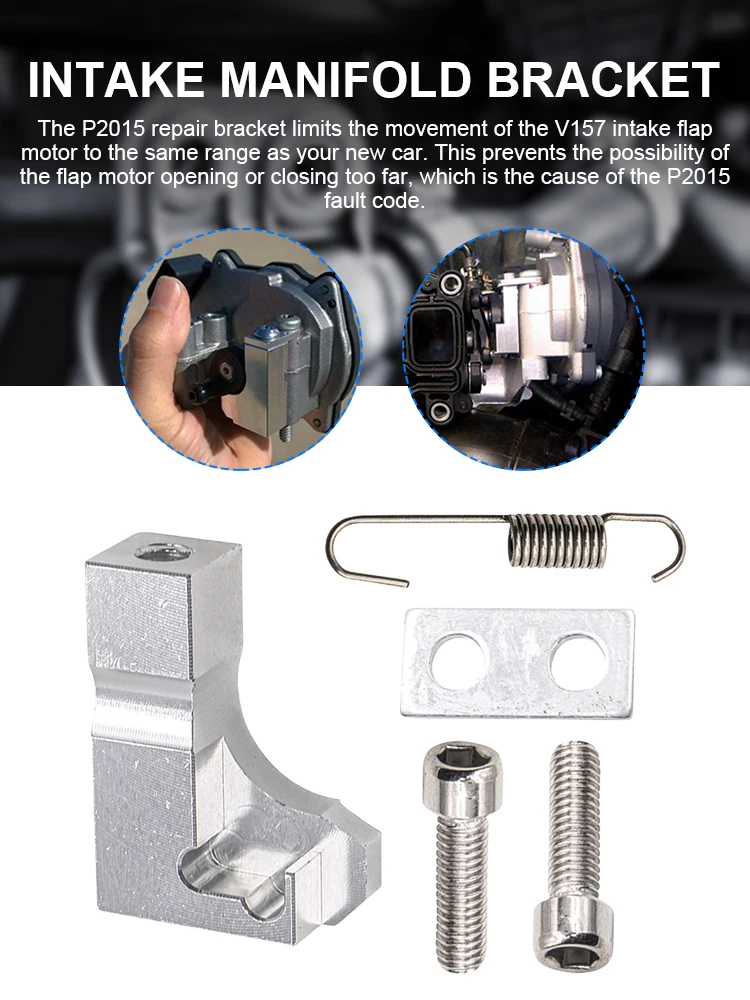 INTAKE MANIFOLD BRACKET

The P2015 repair bracket limits the movement of the V157 intake flap motor to the same range as your new car. This prevents the possibility of the flap motor opening or closing too far, which is the cause of the P2015 fault code.