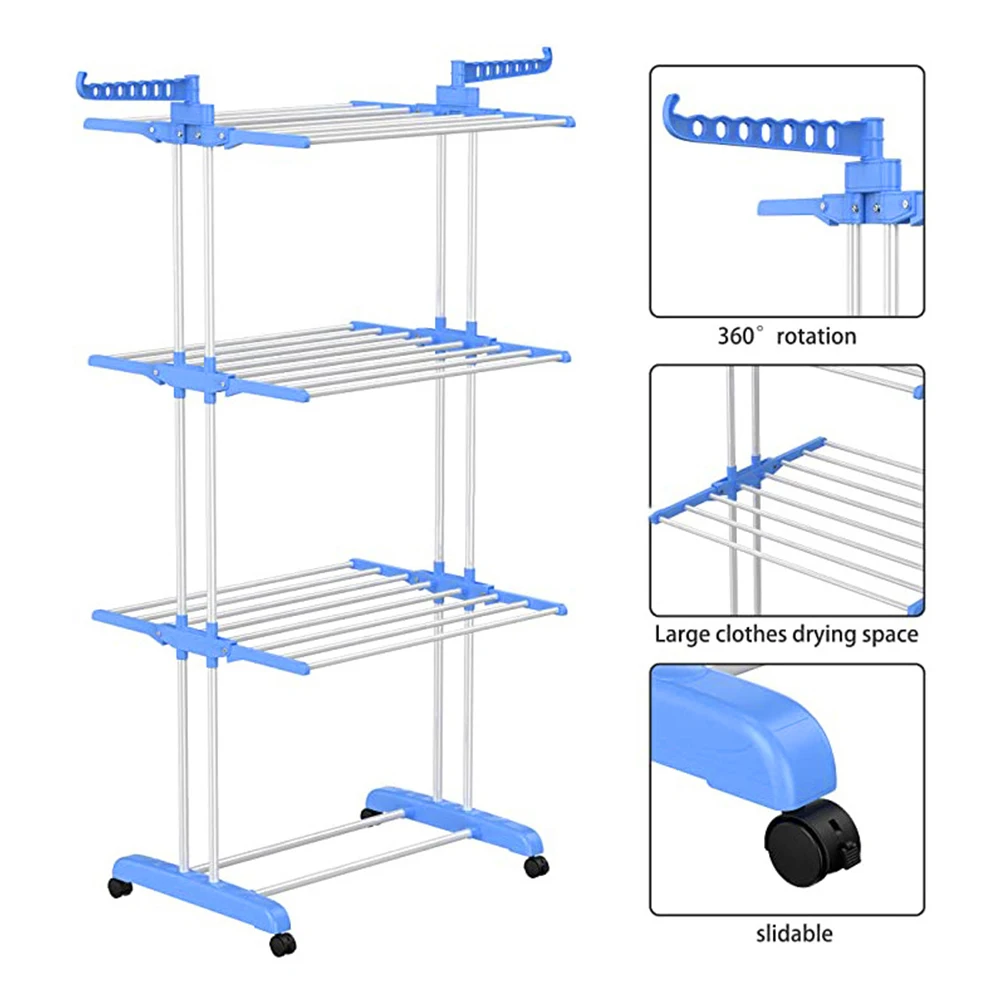 360° rotation

Large clothes drying space

slidable