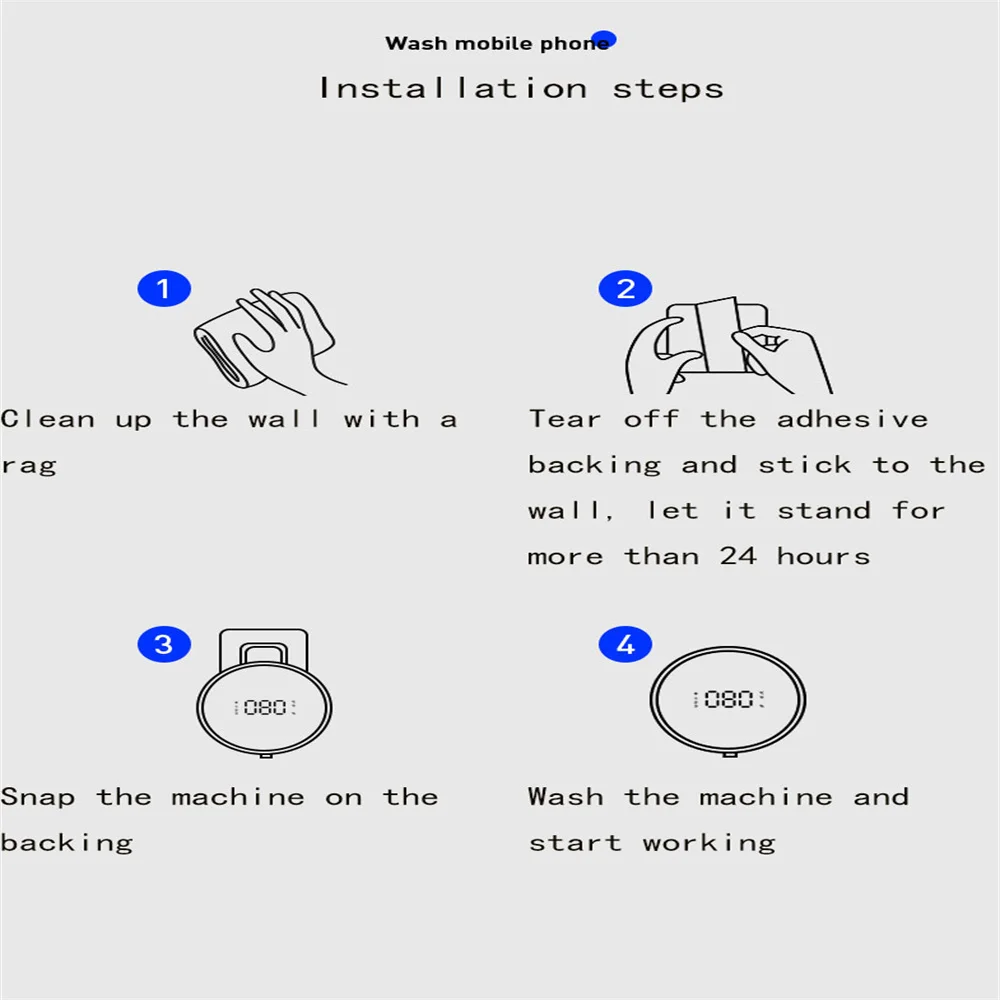 Wash mobile phone

Installation steps

1

Clean up the wall with a rag

2

Tear off the adhesive backing and stick to the wall, let it stand for more than 24 hours

3

080

Snap the machine on the backing

4

080

Wash the machine and start working