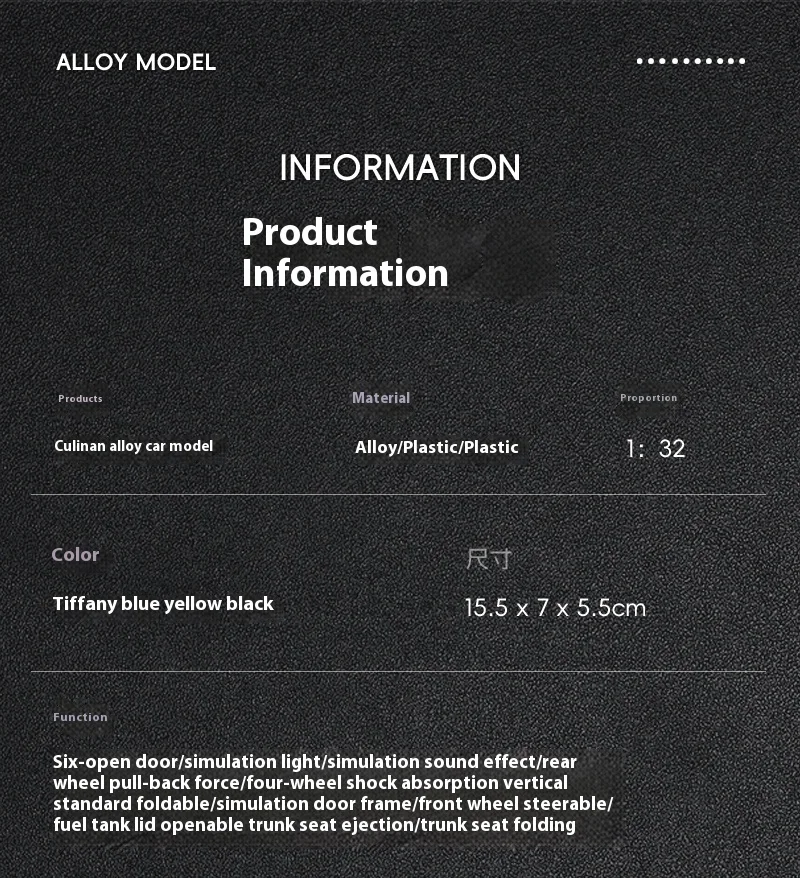 ALLOY MODEL

INFORMATION

Product Information

Products
Culinan alloy car model

Material
Alloy/Plastic/Plastic

Proportion
1: 32

Color
Tiffany blue yellow black

尺寸
15.5 x 7 x 5.5cm

Function

Six-open door/simulation light/simulation sound effect/rear wheel pull-back force/four-wheel shock absorption vertical standard foldable/simulation door frame/front wheel steerable/ fuel tank lid openable trunk seat ejection/trunk seat folding