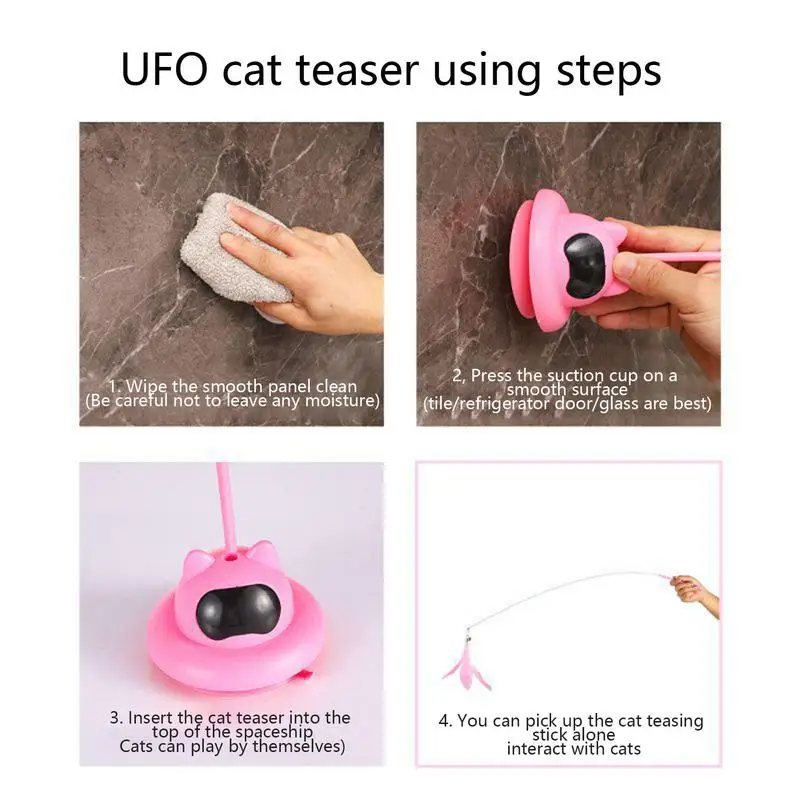 UFO cat teaser using steps

1. Wipe the smooth panel clean
(Be careful not to leave any moisture)

2, Press the suction cup on a smooth surface
(tile/refrigerator door/glass are best)

3. Insert the cat teaser into the top of the spaceship
Cats can play by themselves)

4. You can pick up the cat teasing stick alone
interact with cats