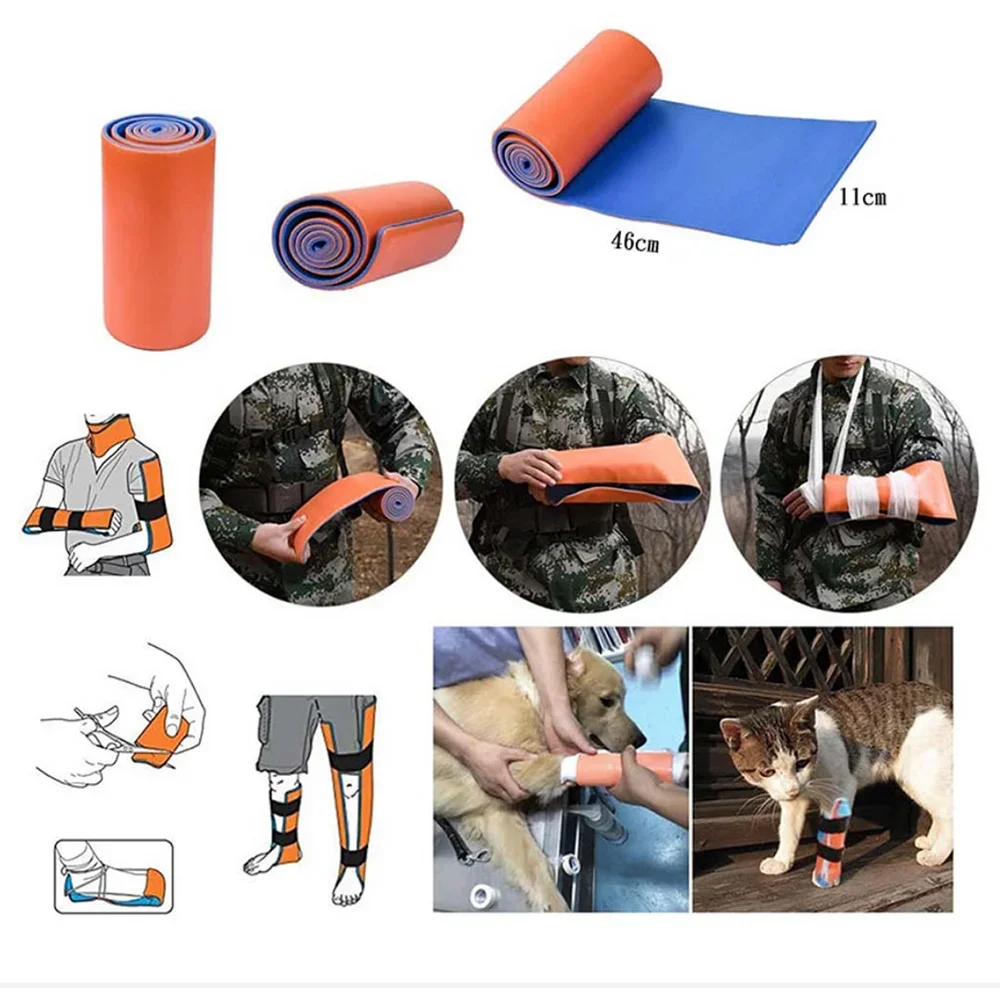 11cm

46cm