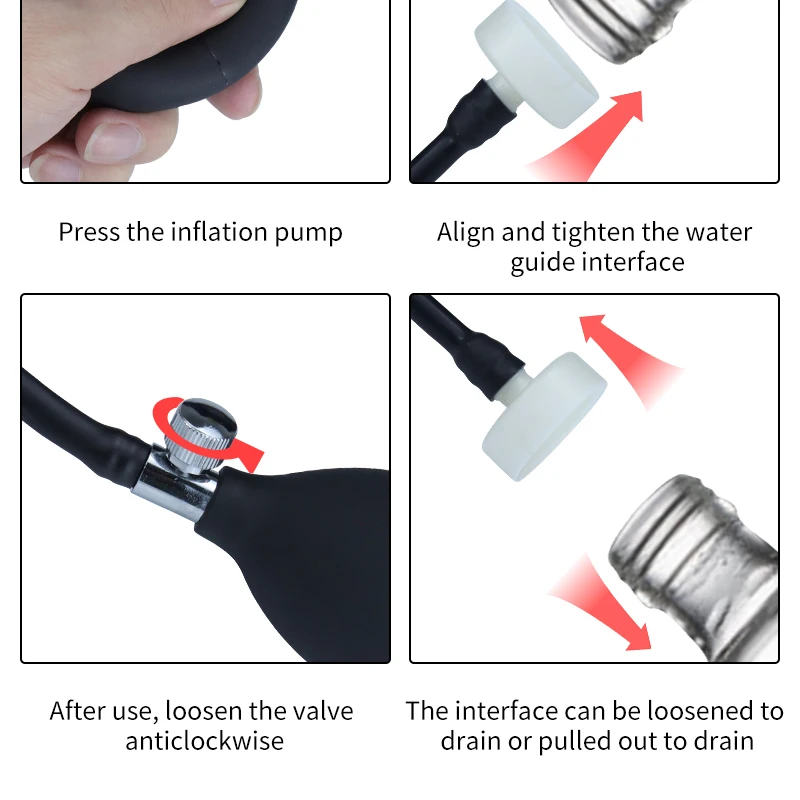 Press the inflation pump

Align and tighten the water guide interface

After use, loosen the valve anticlockwise

The interface can be loosened to drain or pulled out to drain