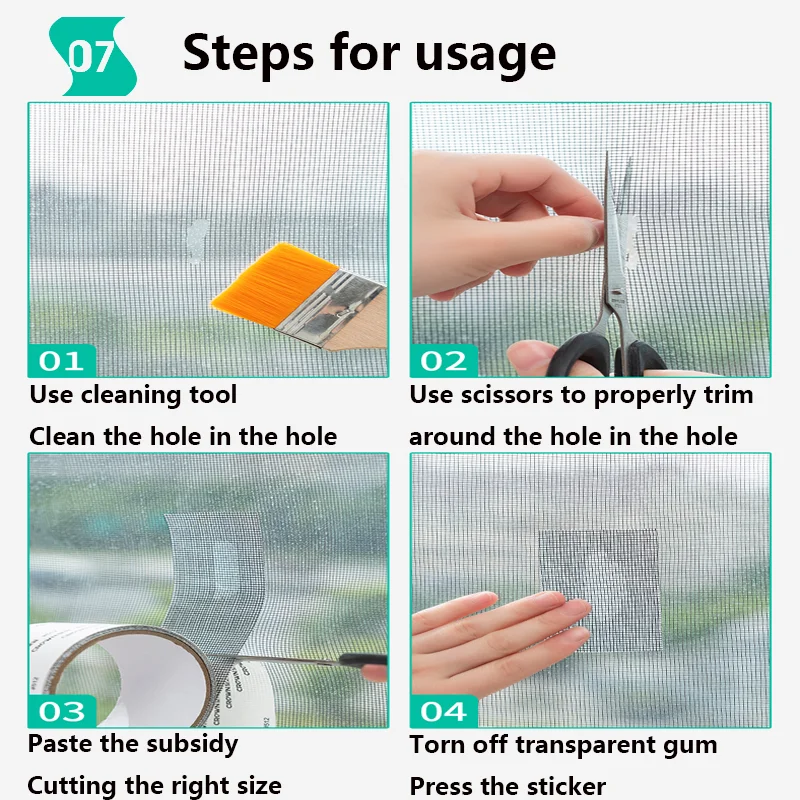 07 Steps for usage

01
Use cleaning tool
Clean the hole in the hole

02
Use scissors to properly trim
around the hole in the hole

03
Paste the subsidy
Cutting the right size

04
Torn off transparent gum
Press the sticker