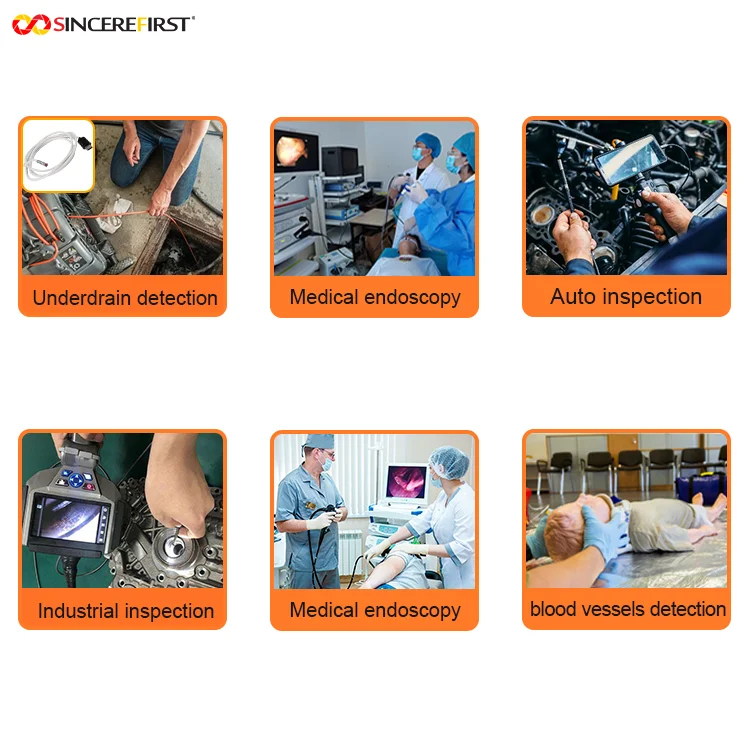 SINCEREFIRST®

Underdrain detection

Medical endoscopy

Auto inspection

Industrial inspection

Medical endoscopy

blood vessels detection