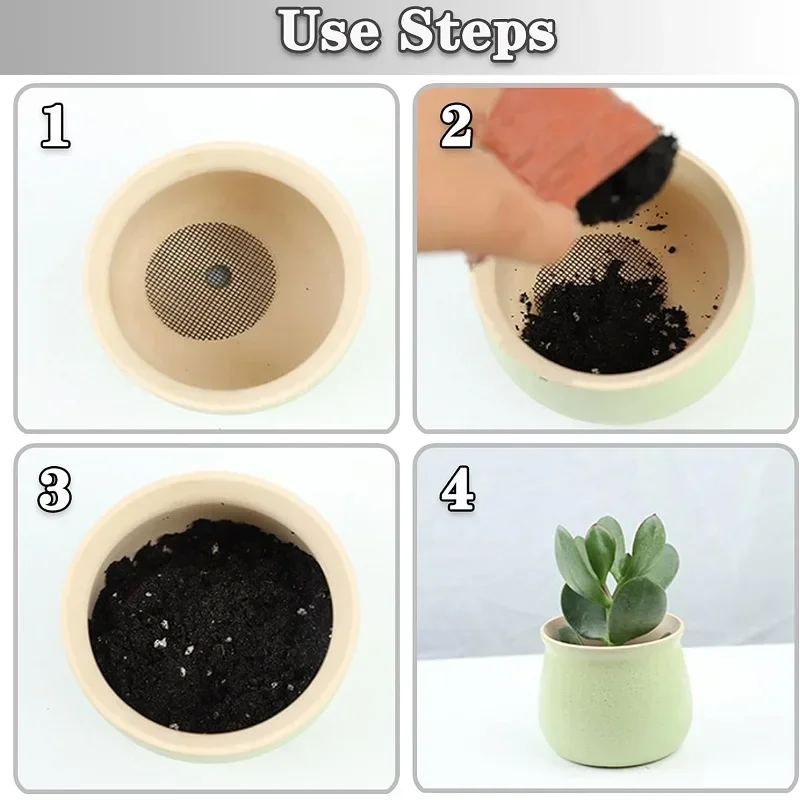 Use Steps

1

2

3

4