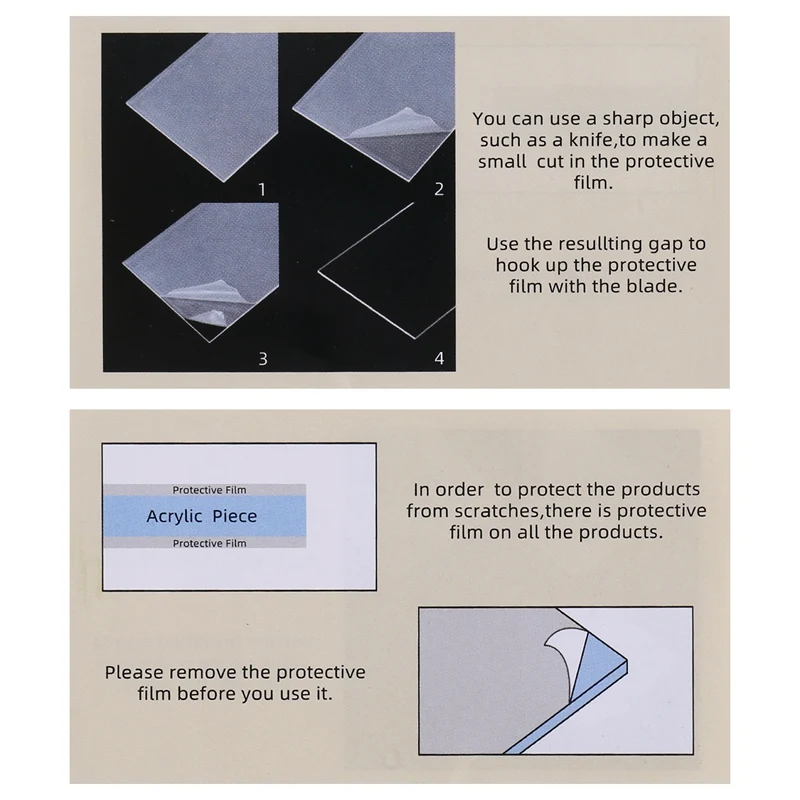 1

2

3

4

You can use a sharp object, such as a knife,to make a small cut in the protective film.

Use the resullting gap to hook up the protective film with the blade.

Protective Film

Acrylic Piece

Protective Film

In order to protect the products from scratches,there is protective film on all the products.

Please remove the protective film before you use it.