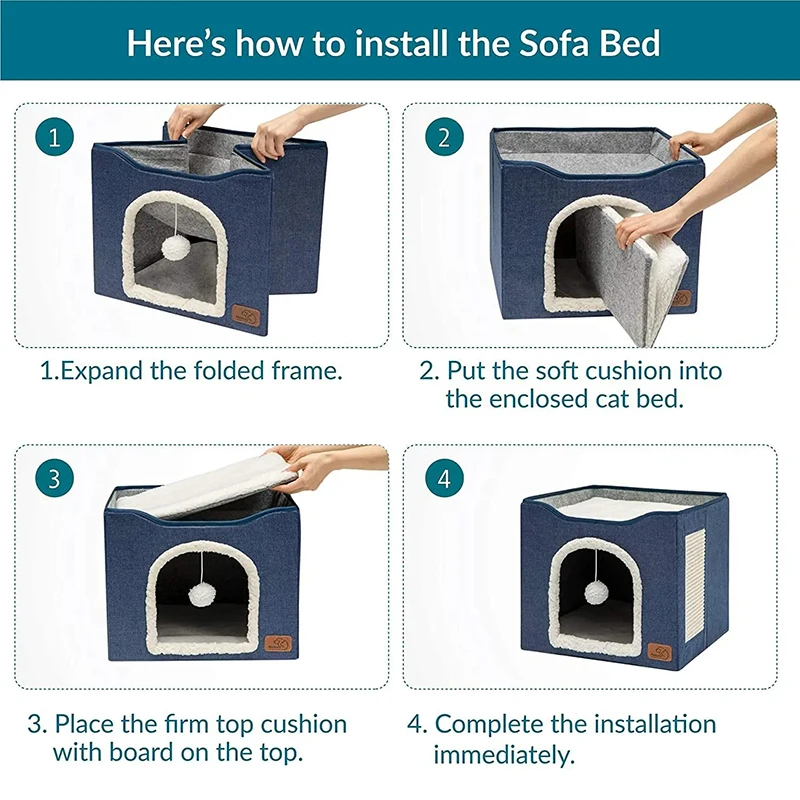 Here's how to install the Sofa Bed

1

1.Expand the folded frame.

2

2. Put the soft cushion into the enclosed cat bed.

3

3. Place the firm top cushion with board on the top.

4

4. Complete the installation immediately.