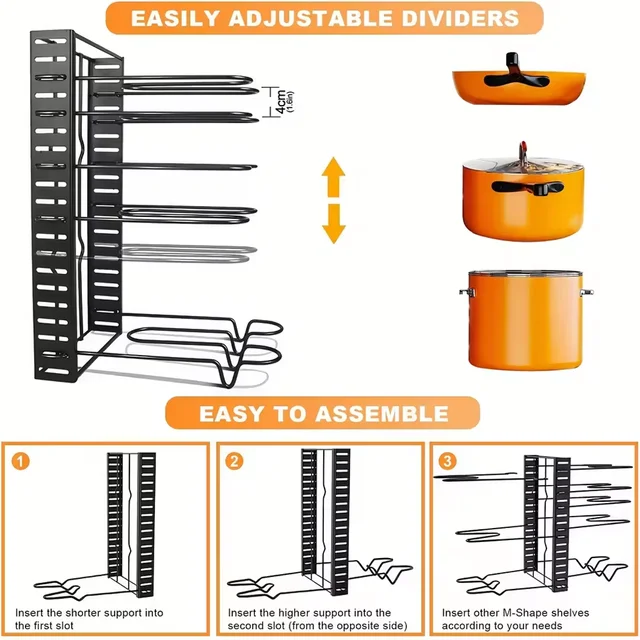 EASILY ADJUSTABLE DIVIDERS

4cm
(1.6in)

EASY TO ASSEMBLE

1

Insert the shorter support into the first slot

2

Insert the higher support into the second slot (from the opposite side)

3

Insert other M-Shape shelves according to your needs