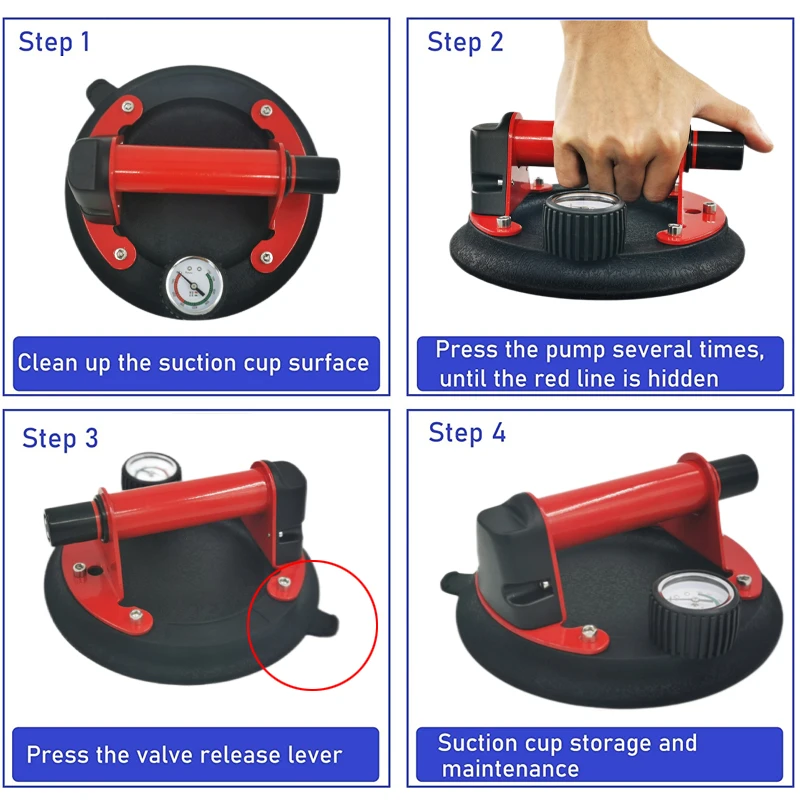 Step 1

Clean up the suction cup surface

Step 2

Press the pump several times, until the red line is hidden

Step 3

Press the valve release lever

Step 4

Suction cup storage and maintenance