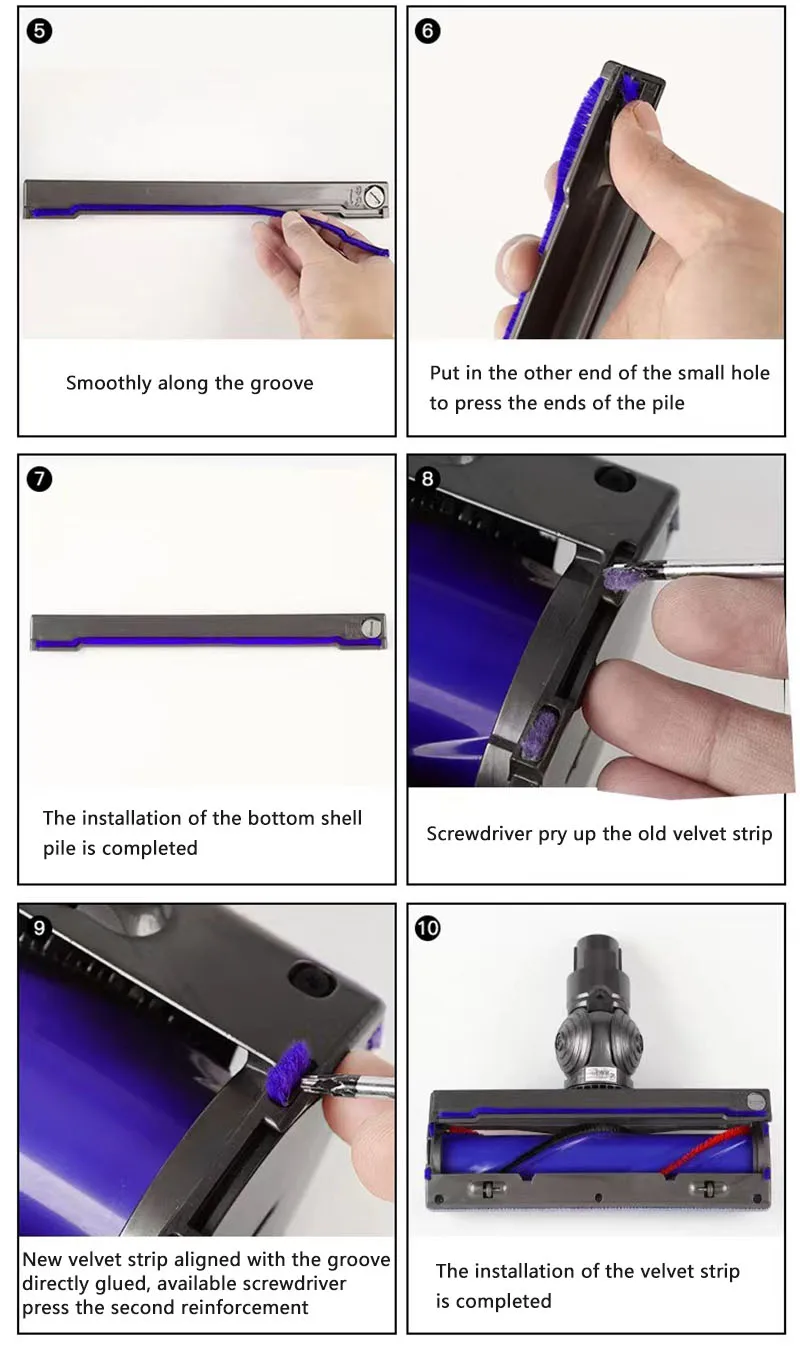 5

Smoothly along the groove

6

Put in the other end of the small hole to press the ends of the pile

7

The installation of the bottom shell pile is completed

8

Screwdriver pry up the old velvet strip

9

New velvet strip aligned with the groove directly glued, available screwdriver press the second reinforcement

10

The installation of the velvet strip is completed