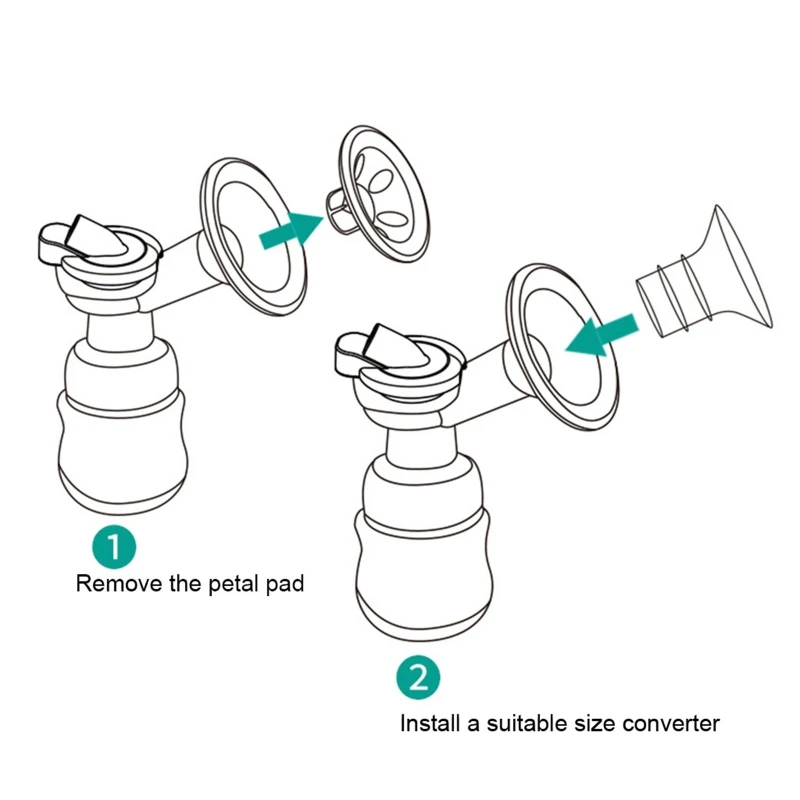 1
Remove the petal pad

2
Install a suitable size converter