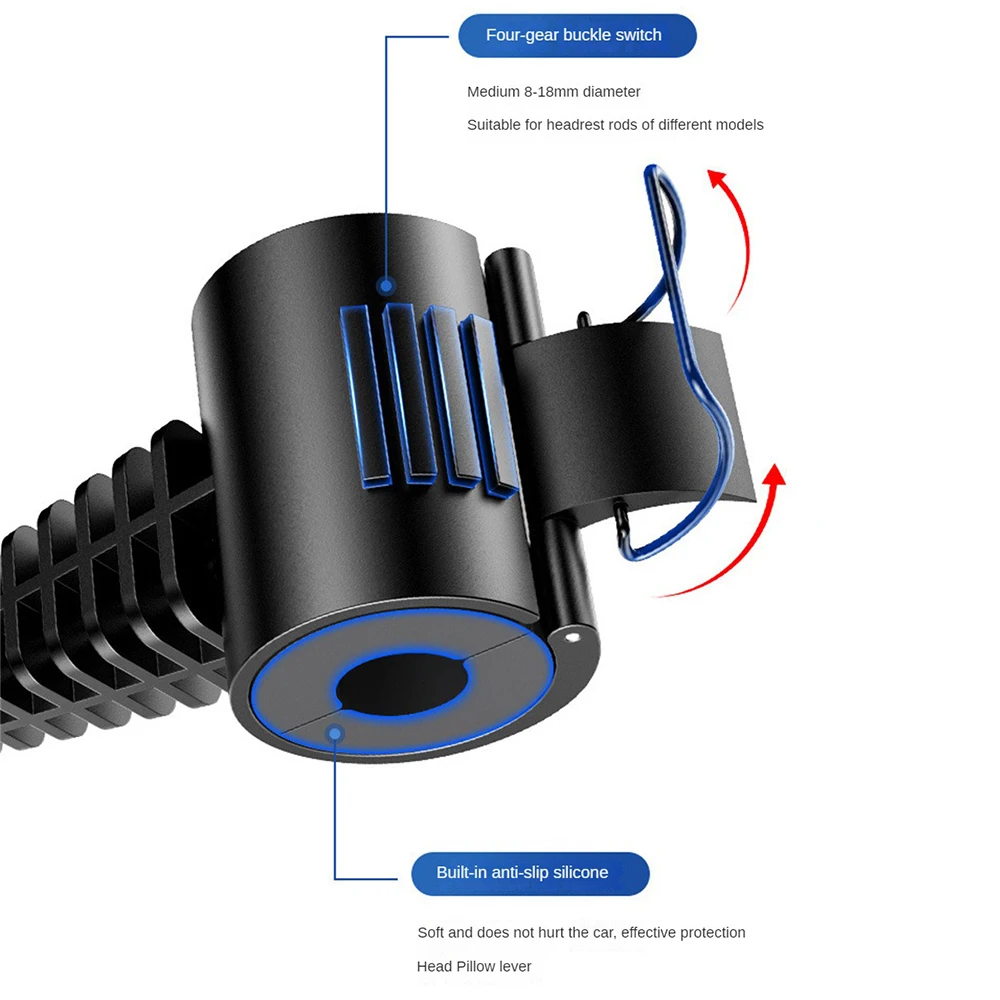 Four-gear buckle switch

Medium 8-18mm diameter

Suitable for headrest rods of different models

Built-in anti-slip silicone

Soft and does not hurt the car, effective protection

Head Pillow lever