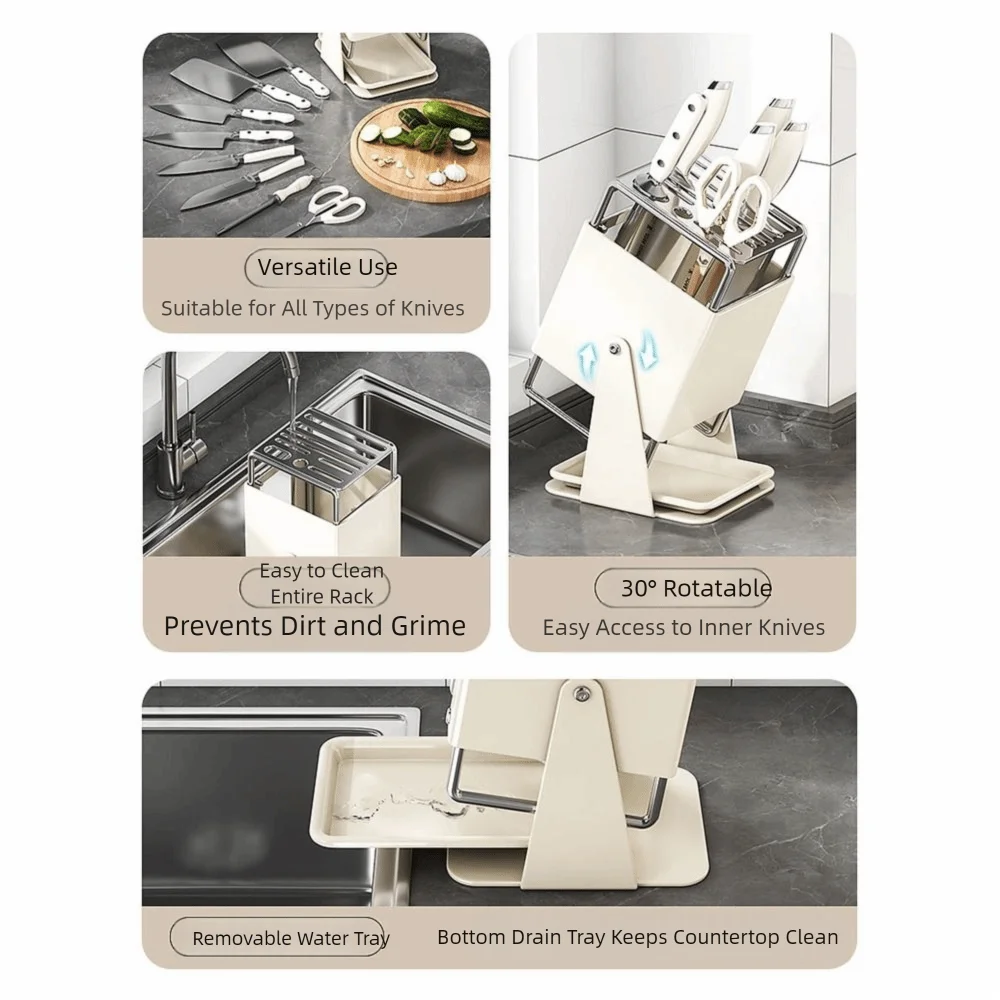 Versatile Use
Suitable for All Types of Knives

Easy to Clean
Entire Rack
Prevents Dirt and Grime

30° Rotatable
Easy Access to Inner Knives

Removable Water Tray
Bottom Drain Tray Keeps Countertop Clean