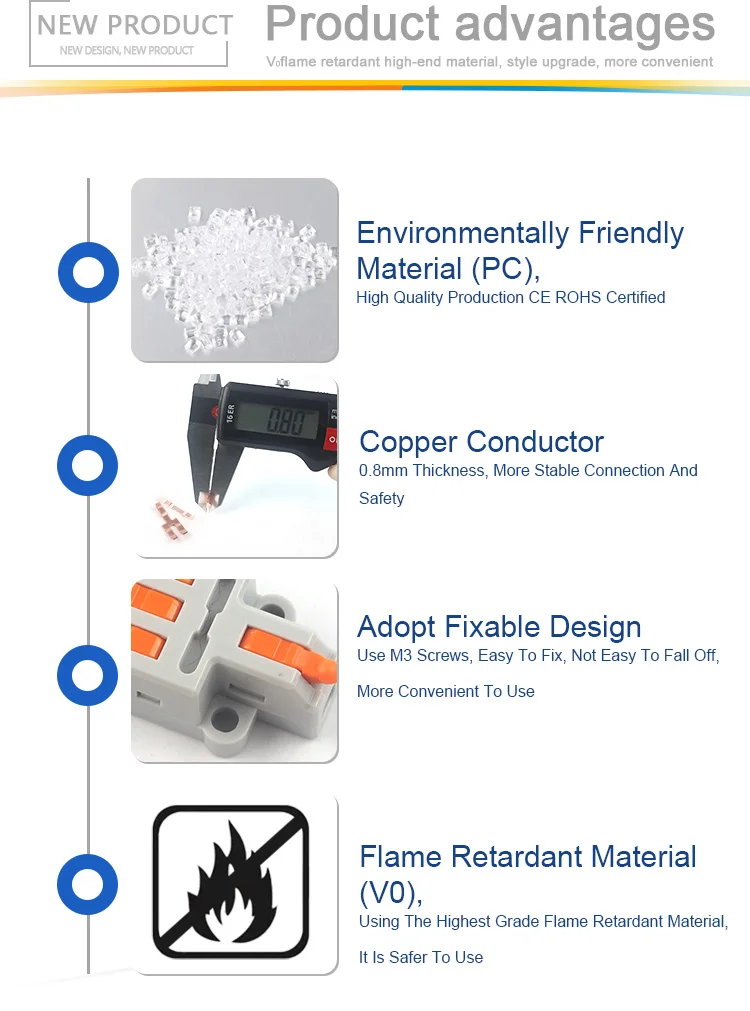 NEW PRODUCT
NEW DESIGN, NEW PRODUCT

Product advantages
V₀flame retardant high-end material, style upgrade, more convenient

Environmentally Friendly Material (PC),
High Quality Production CE ROHS Certified

0.80

Copper Conductor
0.8mm Thickness, More Stable Connection And Safety

Adopt Fixable Design
Use M3 Screws, Easy To Fix, Not Easy To Fall Off, More Convenient To Use

Flame Retardant Material (V0),
Using The Highest Grade Flame Retardant Material, It Is Safer To Use