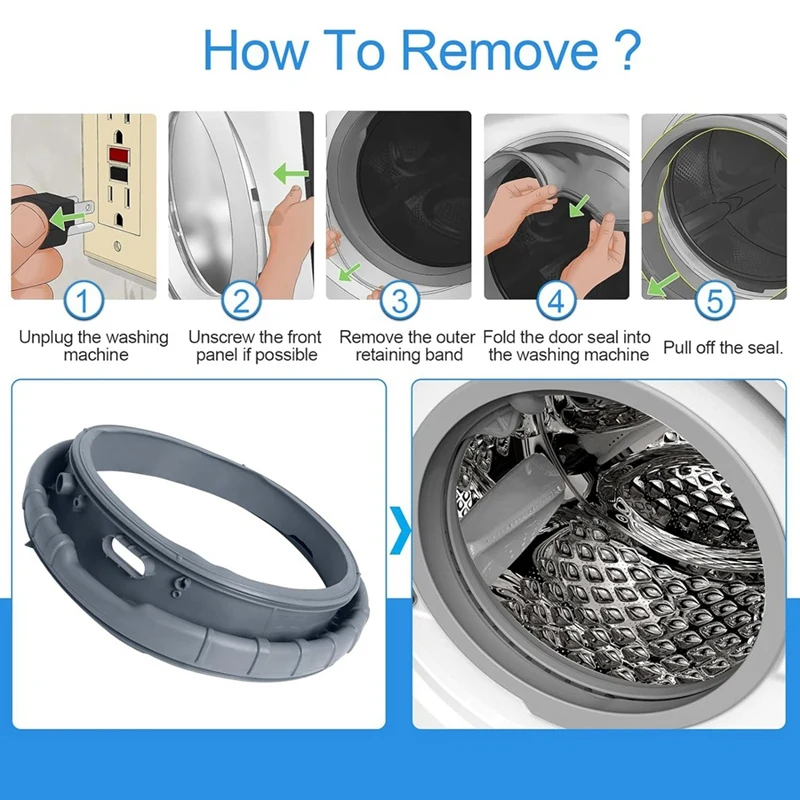 How To Remove ?

1
Unplug the washing machine

2
Unscrew the front panel if possible

3
Remove the outer retaining band

4
Fold the door seal into the washing machine

5
Pull off the seal.