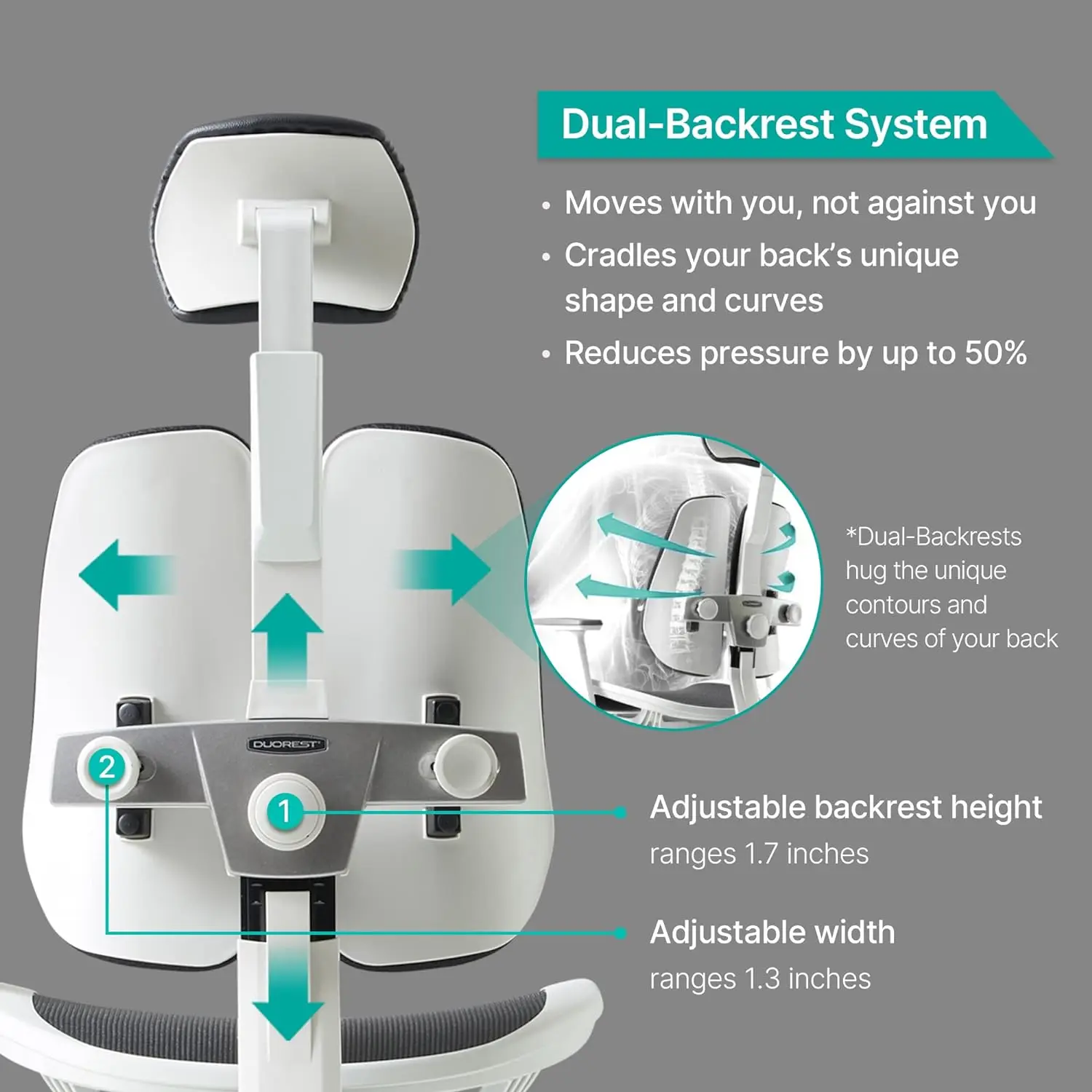 Dual-Backrest System

• Moves with you, not against you
• Cradles your back's unique shape and curves
• Reduces pressure by up to 50%

*Dual-Backrests hug the unique contours and curves of your back

DUOREST

2

1

Adjustable backrest height
ranges 1.7 inches

Adjustable width
ranges 1.3 inches