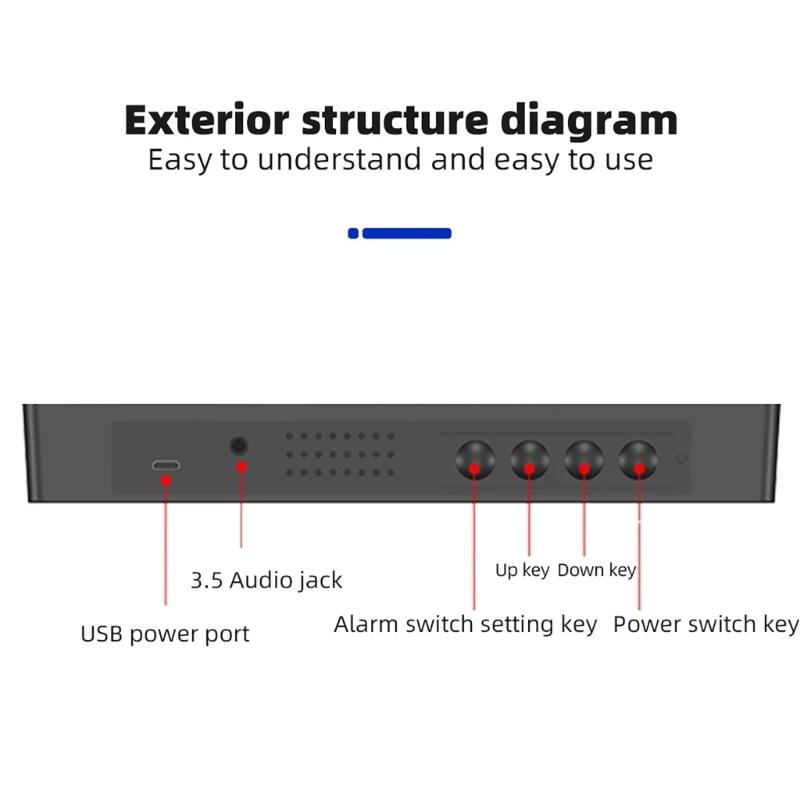 Exterior structure diagram
Easy to understand and easy to use

3.5 Audio jack

Up key Down key

USB power port

Alarm switch setting key

Power switch key