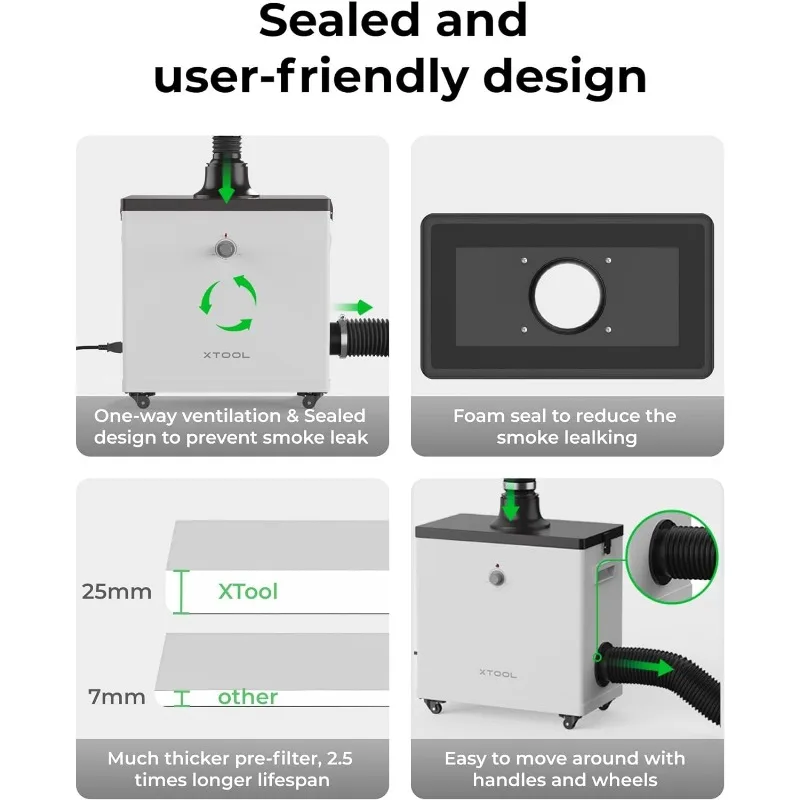 Sealed and user-friendly design

XTOOL

One-way ventilation & Sealed design to prevent smoke leak

Foam seal to reduce the smoke lealking

25mm XTool

7mm other

Much thicker pre-filter, 2.5 times longer lifespan

XTOOL

Easy to move around with handles and wheels