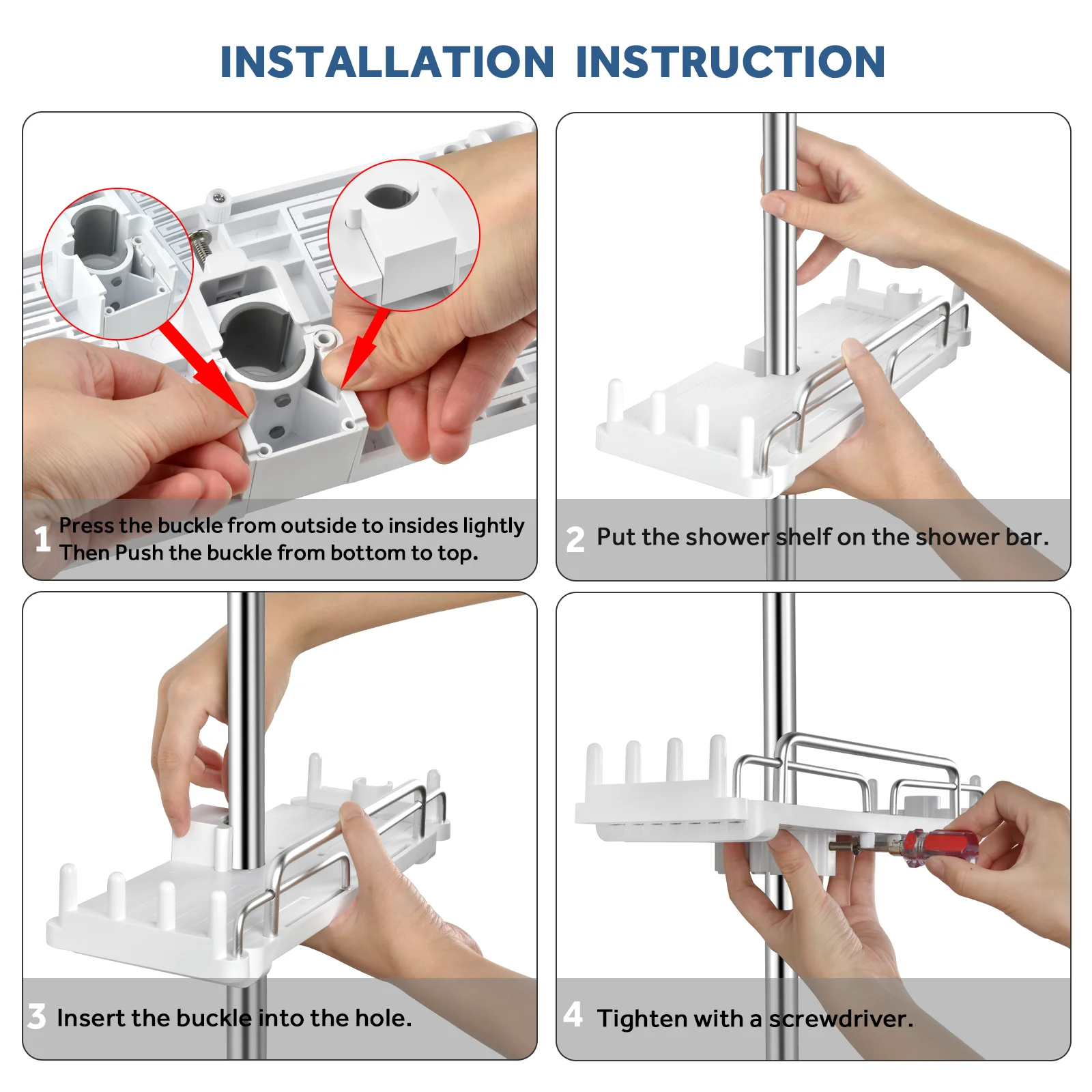 INSTALLATION INSTRUCTION

1 Press the buckle from outside to insides lightly Then Push the buckle from bottom to top.

2 Put the shower shelf on the shower bar.

3 Insert the buckle into the hole.

4 Tighten with a screwdriver.