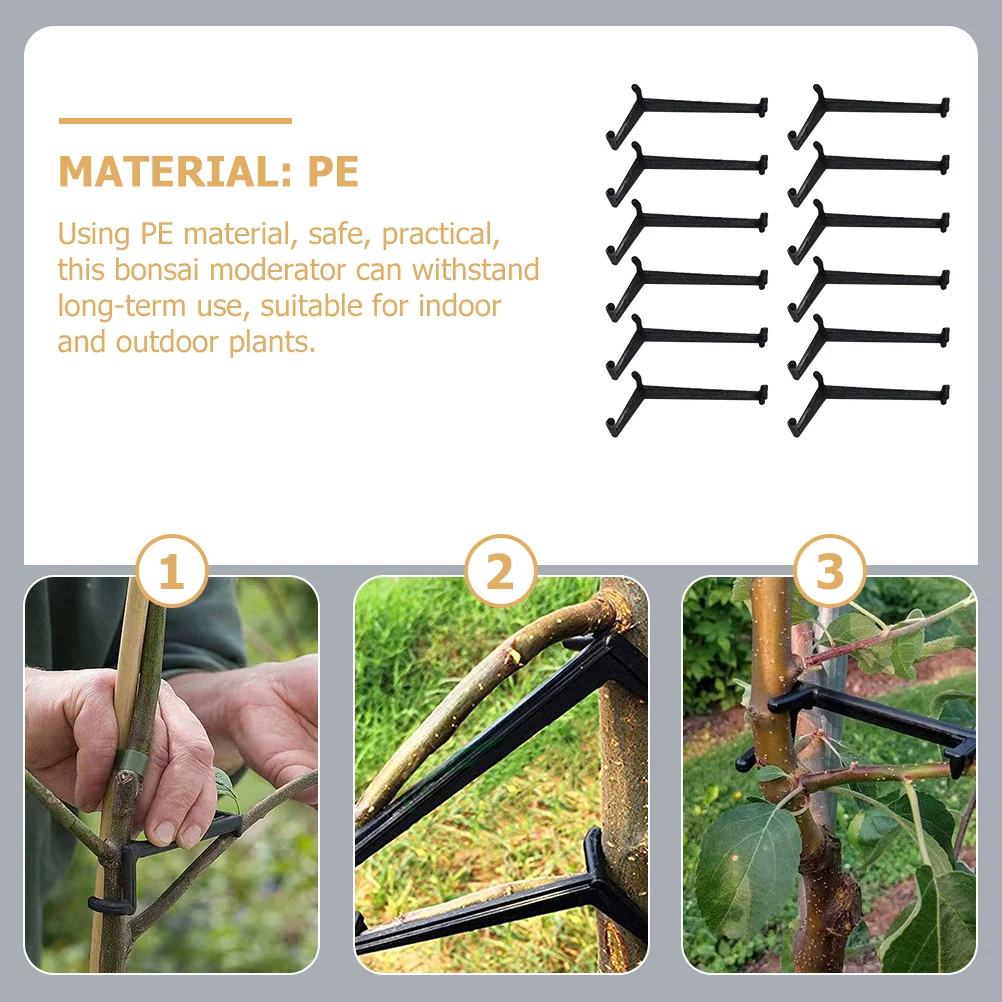 MATERIAL: PE

Using PE material, safe, practical, this bonsai moderator can withstand long-term use, suitable for indoor and outdoor plants.

1

2

3